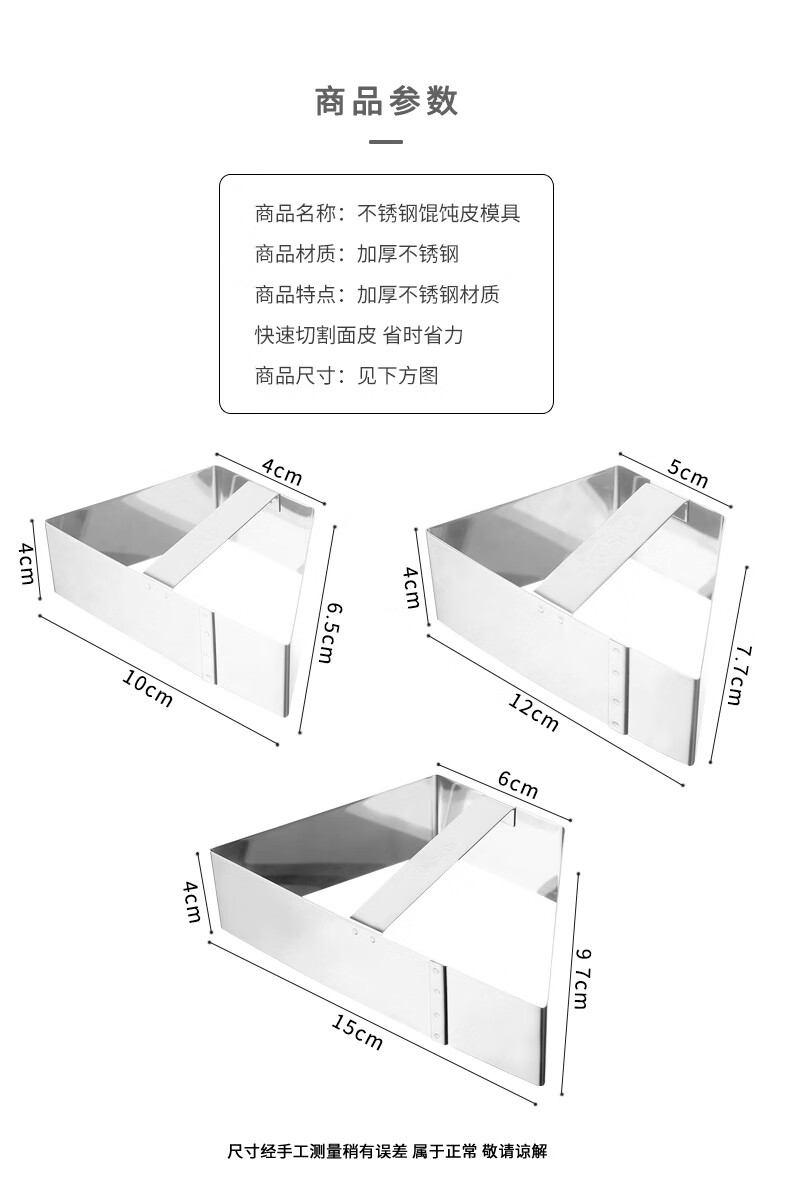 商品参数

商品名称：不锈钢馄饨皮模具
商品材质：加厚不锈钢
商品特点：加厚不锈钢材质
快速切割面皮 省时省力
商品尺寸：见下方图

4cm
4cm
6.5cm
10cm

5cm
4cm
7.7cm
12cm

6cm
4cm
9.7cm
15cm

尺寸经手工测量稍有误差 属于正常 敬请谅解