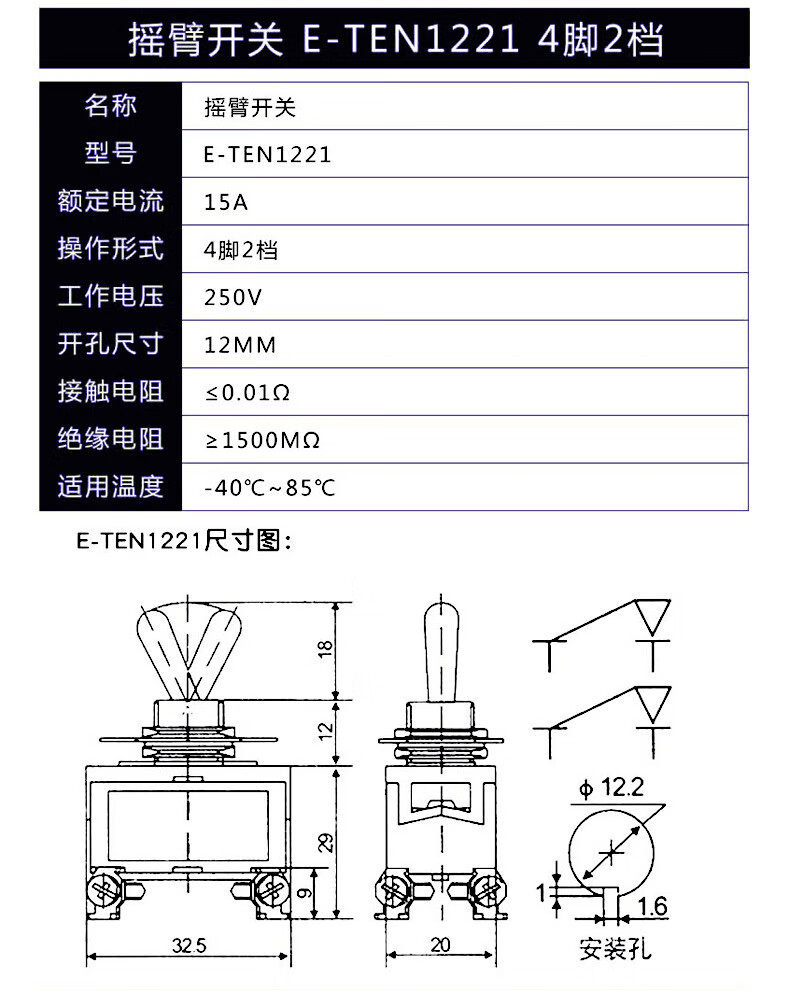 摇臂开关 E-TEN1221 4脚2档

| 名称 | 摇臂开关 |
|---|---|
| 型号 | E-TEN1221 |
| 额定电流 | 15A |
| 操作形式 | 4脚2档 |
| 工作电压 | 250V |
| 开孔尺寸 | 12MM |
| 接触电阻 | ≤0.01Ω |
| 绝缘电阻 | ≥1500MΩ |
| 适用温度 | -40℃~85℃ |

E-TEN1221尺寸图：

18
12
29
9
32.5
20
ϕ 12.2
1
1.6
安装孔