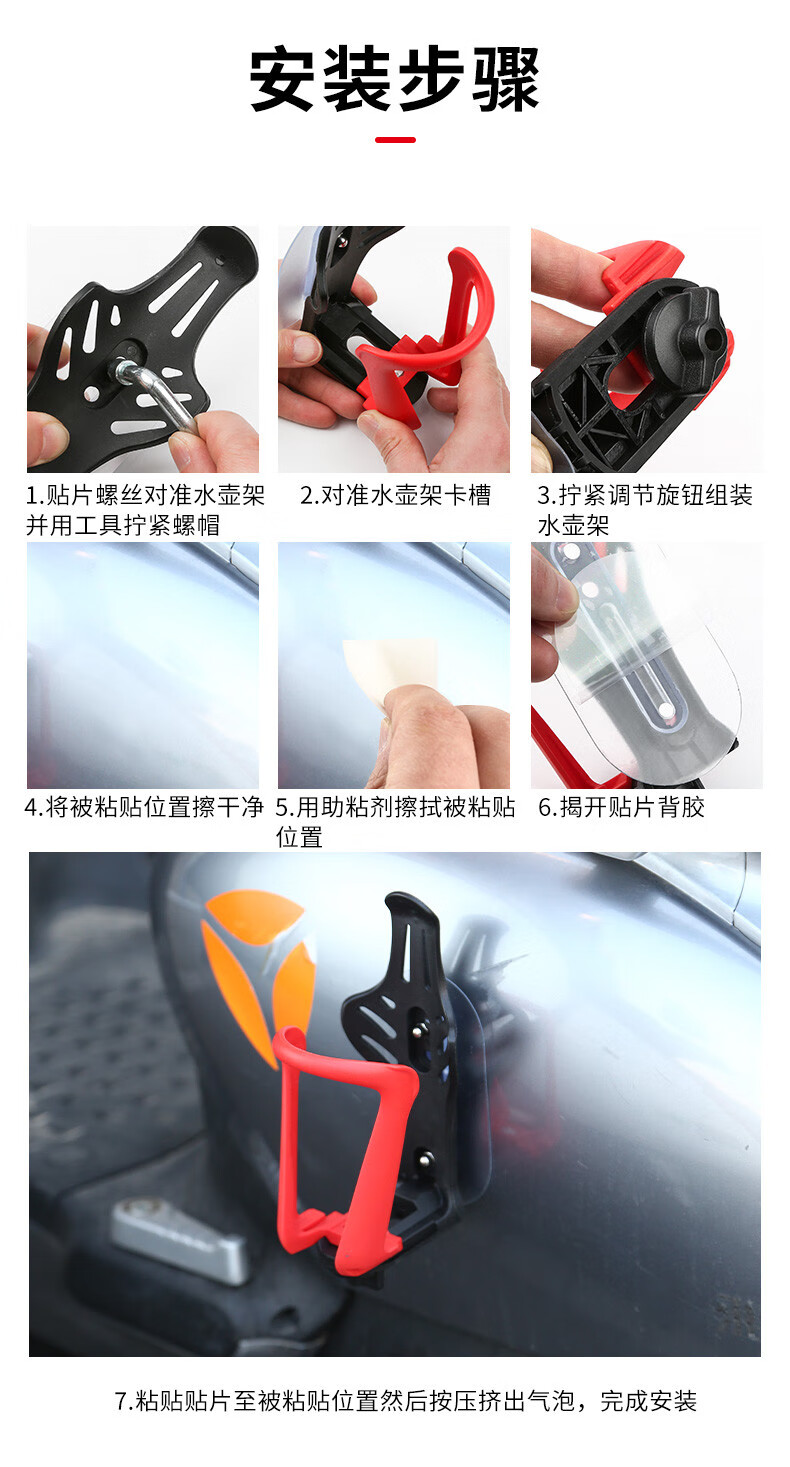 安装步骤

1.贴片螺丝对准水壶架并用工具拧紧螺帽

2.对准水壶架卡槽

3.拧紧调节旋钮组装水壶架

4.将被粘贴位置擦干净

5.用助粘剂擦拭被粘贴位置

6.揭开贴片背胶

7.粘贴贴片至被粘贴位置然后按压挤出气泡，完成安装