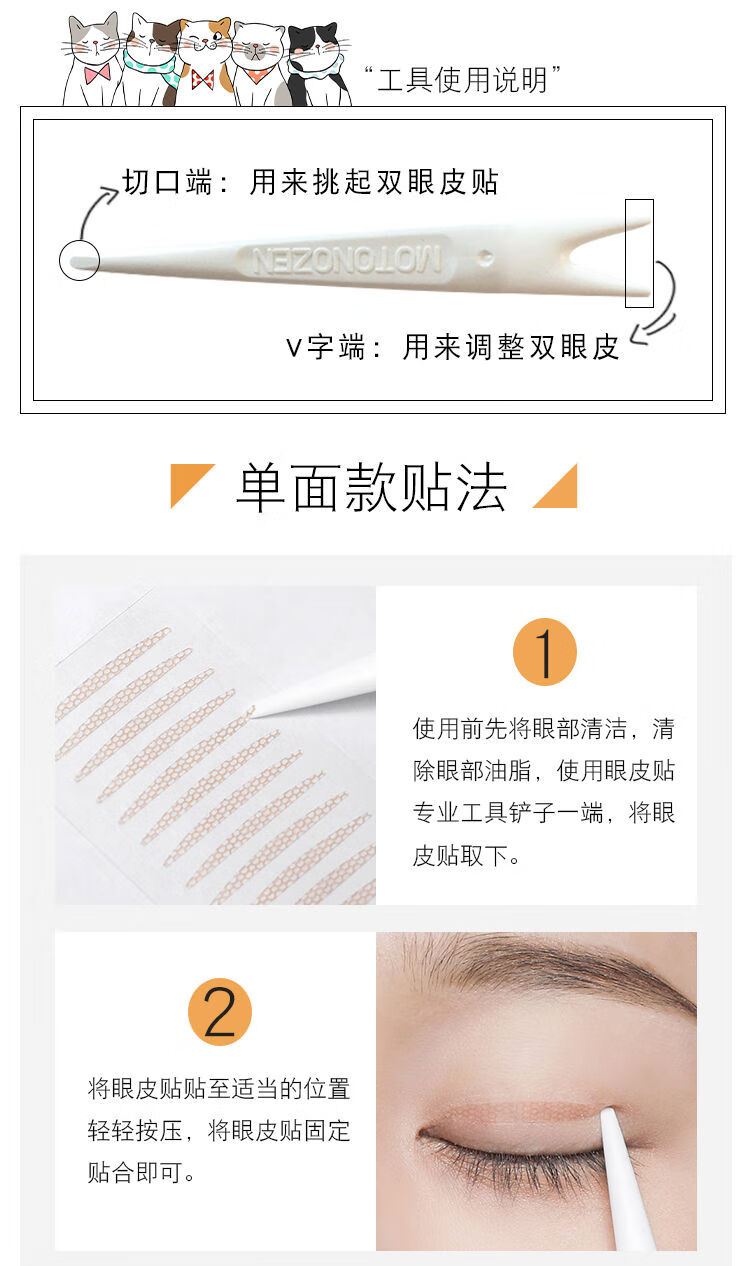 “工具使用说明”

切口端：用来挑起双眼皮贴

MOTONOZEN

V字端：用来调整双眼皮

单面款贴法

1

使用前先将眼部清洁，清除眼部油脂，使用眼皮贴专业工具铲子一端，将眼皮贴取下。

2

将眼皮贴贴至适当的位置轻轻按压，将眼皮贴固定贴合即可。