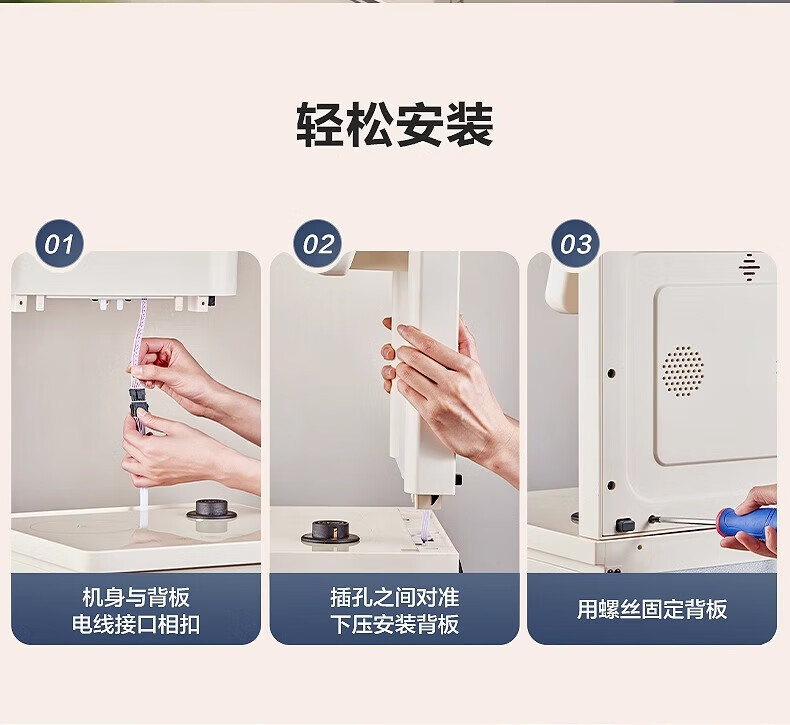 轻松安装

01

机身与背板
电线接口相扣

02

插孔之间对准
下压安装背板

03

用螺丝固定背板