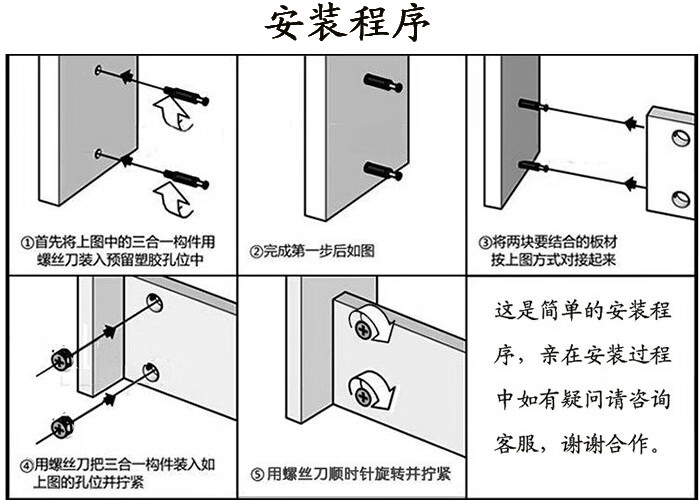 安装程序

①首先将上图中的三合一构件用螺丝刀装入预留塑胶孔位中

②完成第一步后如图

③将两块要结合的板材按上图方式对接起来

④用螺丝刀把三合一构件装入如上图的孔位并拧紧

⑤用螺丝刀顺时针旋转并拧紧

这是简单的安装程序，亲在安装过程中如有疑问请咨询客服，谢谢合作。