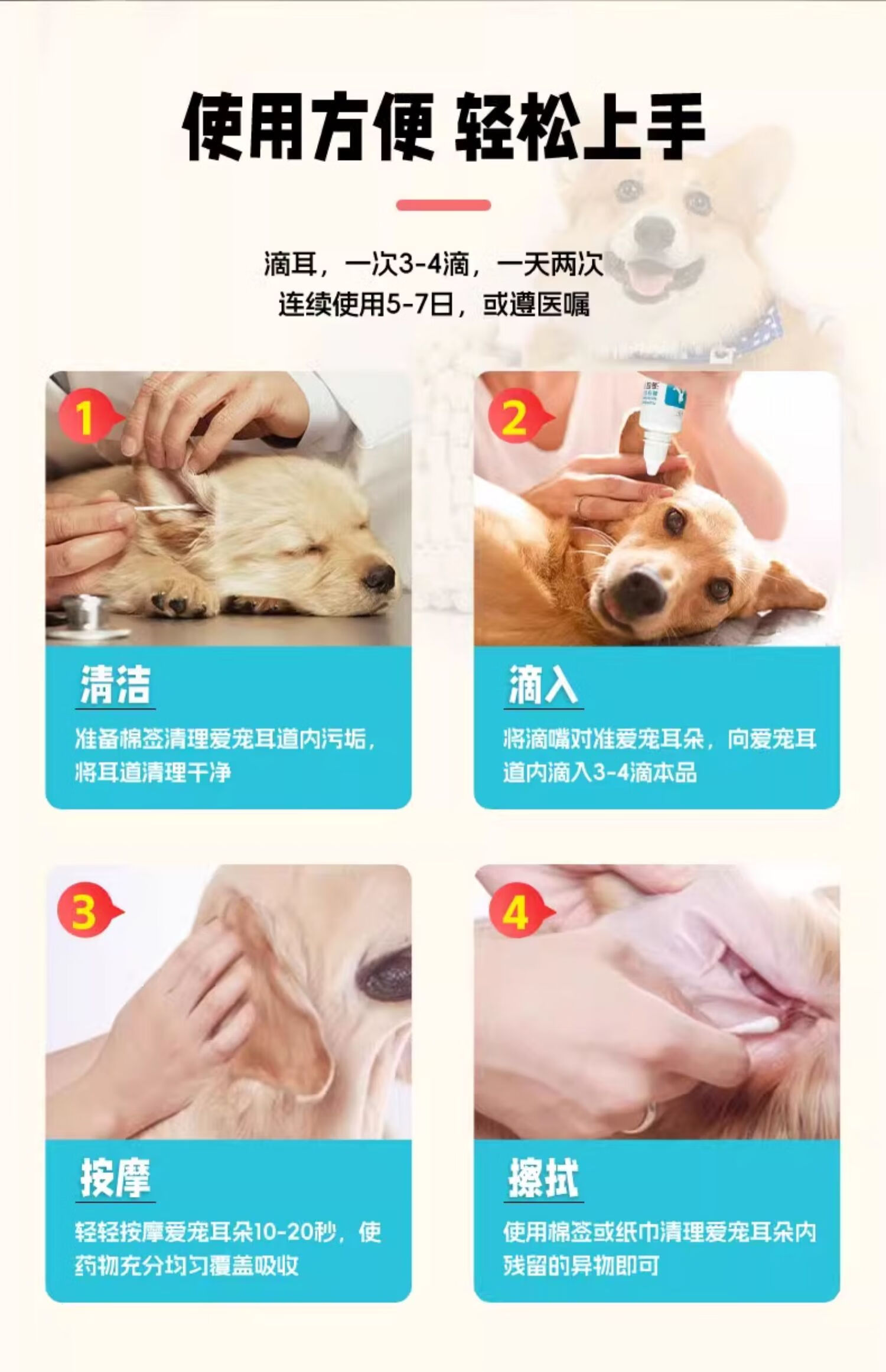 使用方便 轻松上手

滴耳，一次3-4滴，一天两次
连续使用5-7日，或遵医嘱

1

清洁

准备棉签清理爱宠耳道内污垢，将耳道清理干净

2

滴入

将滴嘴对准爱宠耳朵，向爱宠耳道内滴入3-4滴本品

3

按摩

轻轻按摩爱宠耳朵10-20秒，使药物充分均匀覆盖吸收

4

擦拭

使用棉签或纸巾清理爱宠耳朵内残留的异物即可