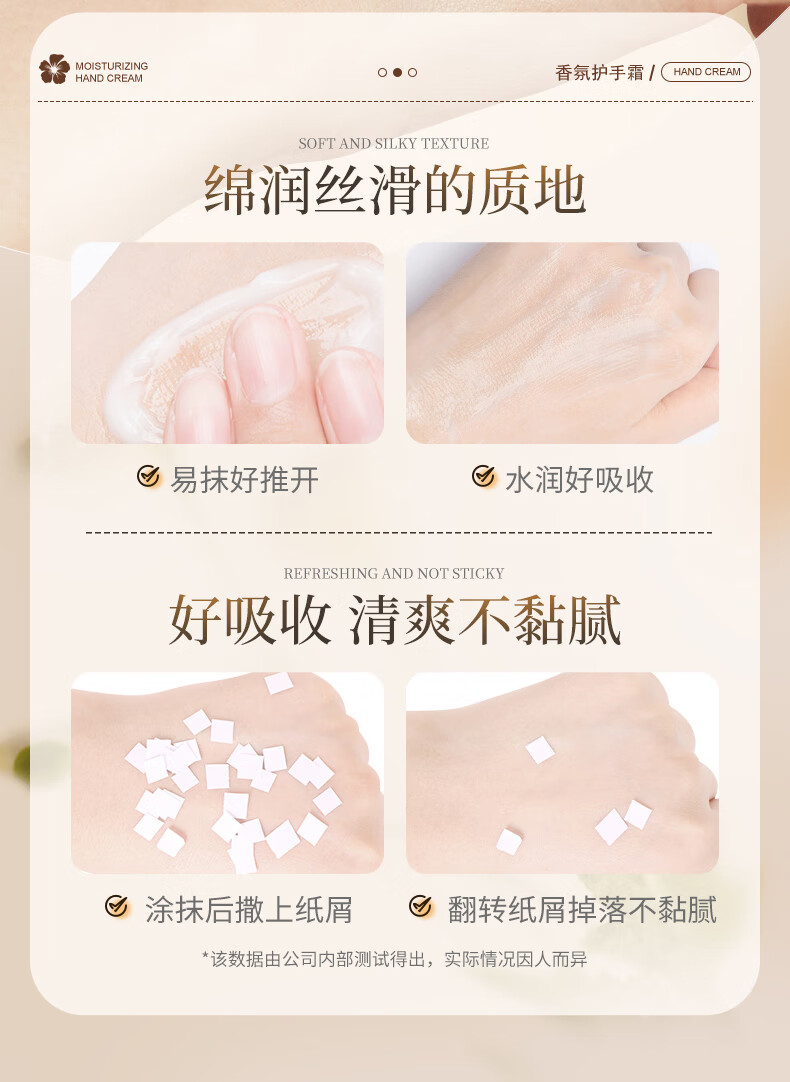 MOISTURIZING HAND CREAM

香氛护手霜 / HAND CREAM

SOFT AND SILKY TEXTURE

绵润丝滑的质地

易抹好推开

水润好吸收

REFRESHING AND NOT STICKY

好吸收 清爽不黏腻

涂抹后撒上纸屑

翻转纸屑掉落不黏腻

*该数据由公司内部测试得出，实际情况因人而异