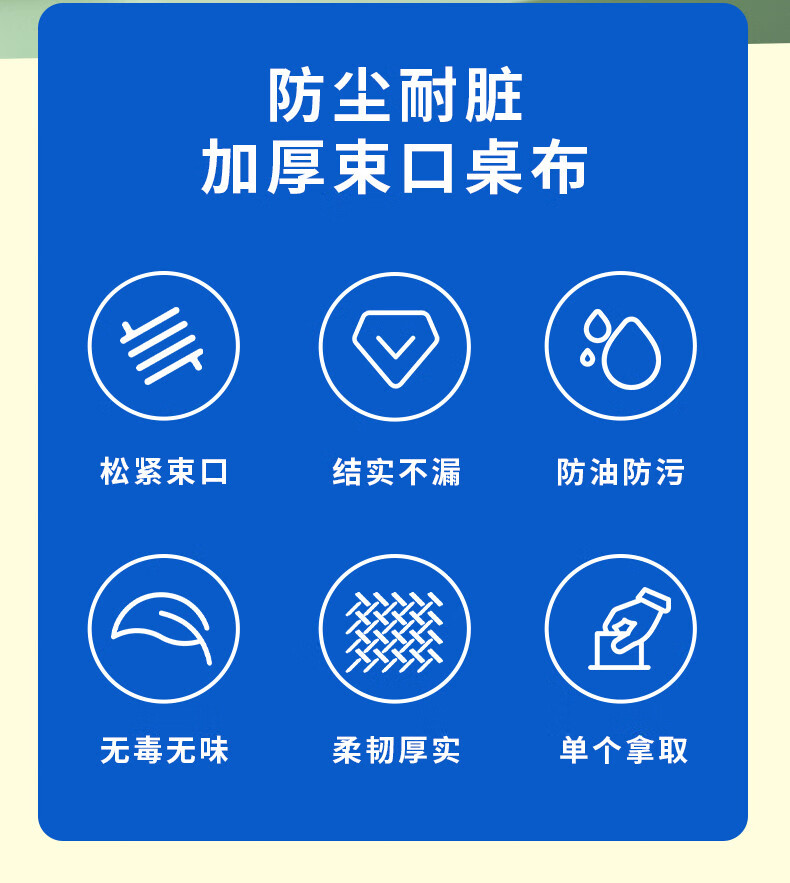 防尘耐脏
加厚束口桌布

松紧束口

结实不漏

防油防污

无毒无味

柔韧厚实

单个拿取