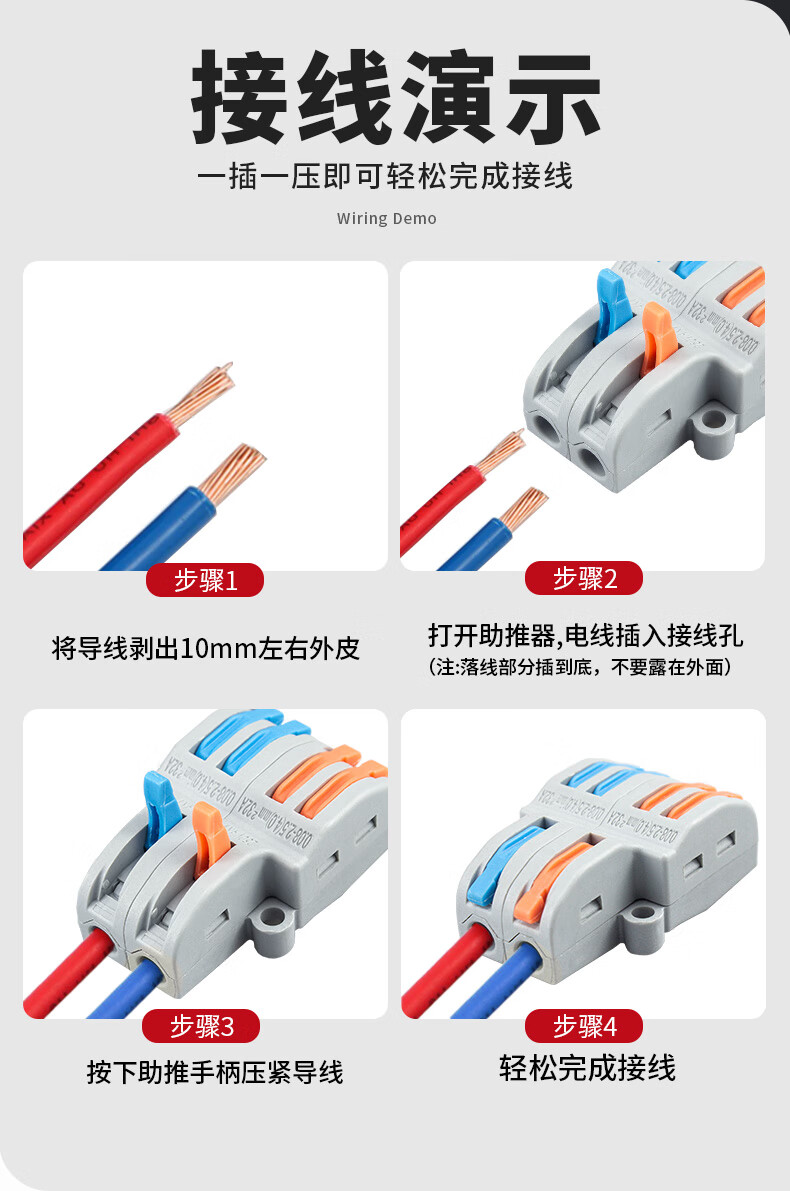 接线演示

一插一压即可轻松完成接线

Wiring Demo

步骤1

将导线剥出10mm左右外皮

步骤2

打开助推器,电线插入接线孔

(注:落线部分插到底，不要露在外面)

步骤3

按下助推手柄压紧导线

步骤4

轻松完成接线