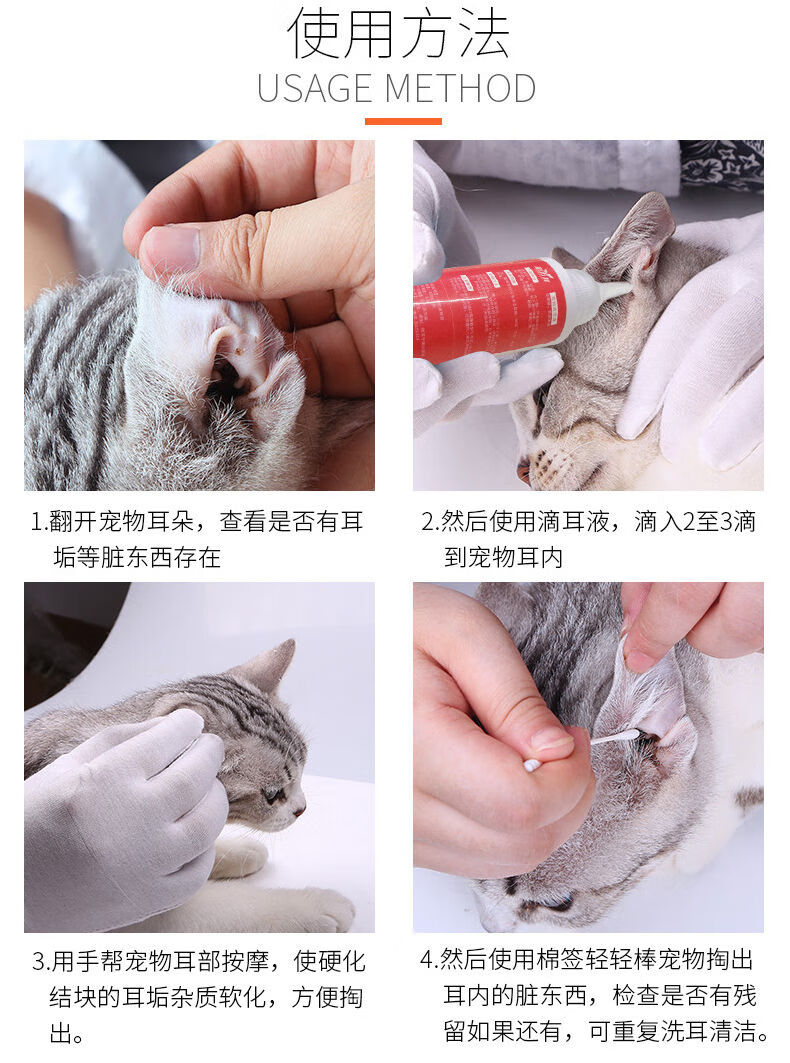 使用方法
USAGE METHOD

1.翻开宠物耳朵，查看是否有耳垢等脏东西存在

2.然后使用滴耳液，滴入2至3滴到宠物耳内

3.用手帮宠物耳部按摩，使硬化结块的耳垢杂质软化，方便掏出。

4.然后使用棉签轻轻棒宠物掏出耳内的脏东西，检查是否有残留如果还有，可重复洗耳清洁。