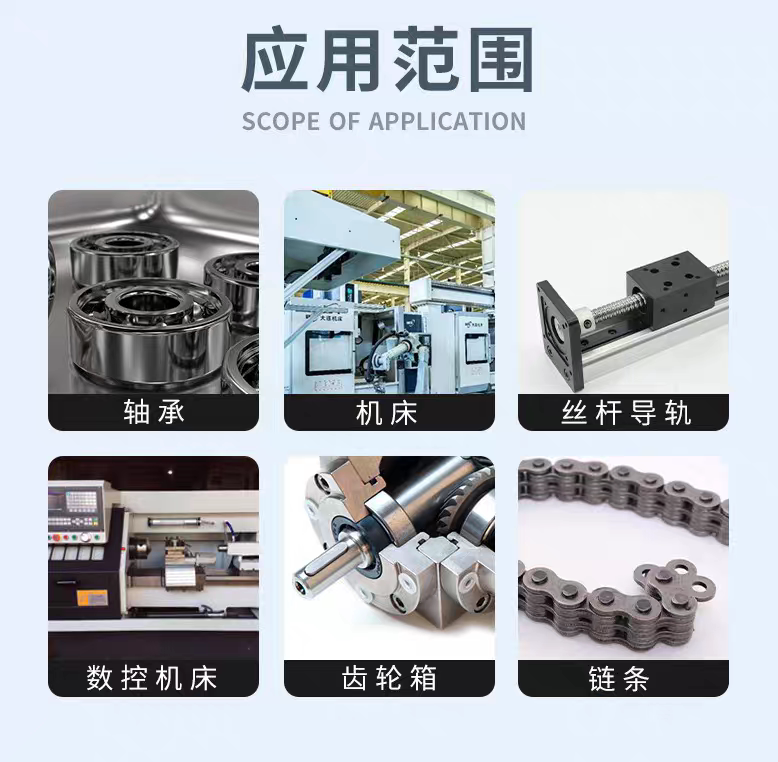 应用范围
SCOPE OF APPLICATION

轴承

机床

丝杆导轨

数控机床

齿轮箱

链条