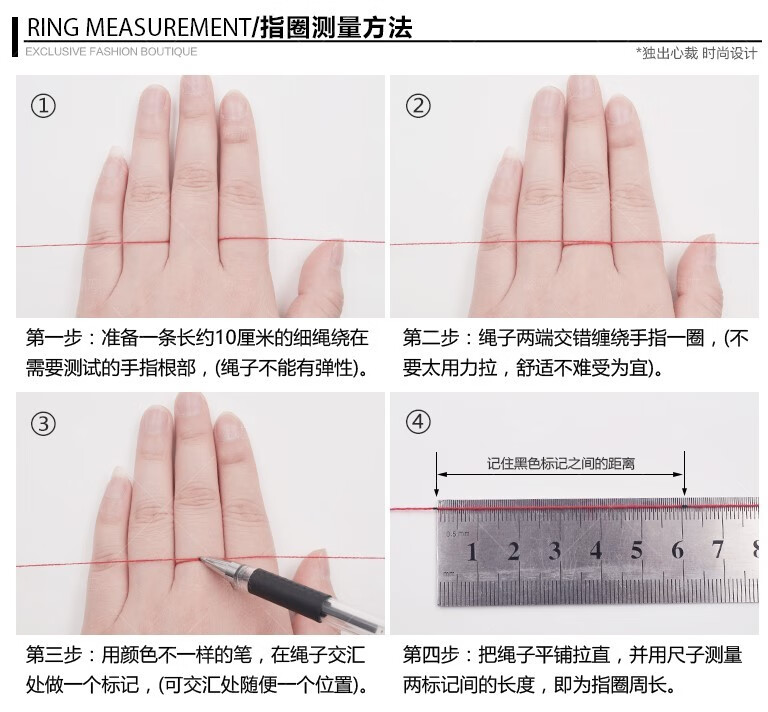 RING MEASUREMENT/指圈测量方法
EXCLUSIVE FASHION BOUTIQUE
*独出心裁 时尚设计

①

第一步：准备一条长约10厘米的细绳绕在需要测试的手指根部，(绳子不能有弹性)。

②

第二步：绳子两端交错缠绕手指一圈，(不要太用力拉，舒适不难受为宜)。

③

第三步：用颜色不一样的笔，在绳子交汇处做一个标记，(可交汇处随便一个位置)。

④

记住黑色标记之间的距离

0.5 mm
1 2 3 4 5 6 7 8

第四步：把绳子平铺拉直，并用尺子测量两标记间的长度，即为指圈周长。