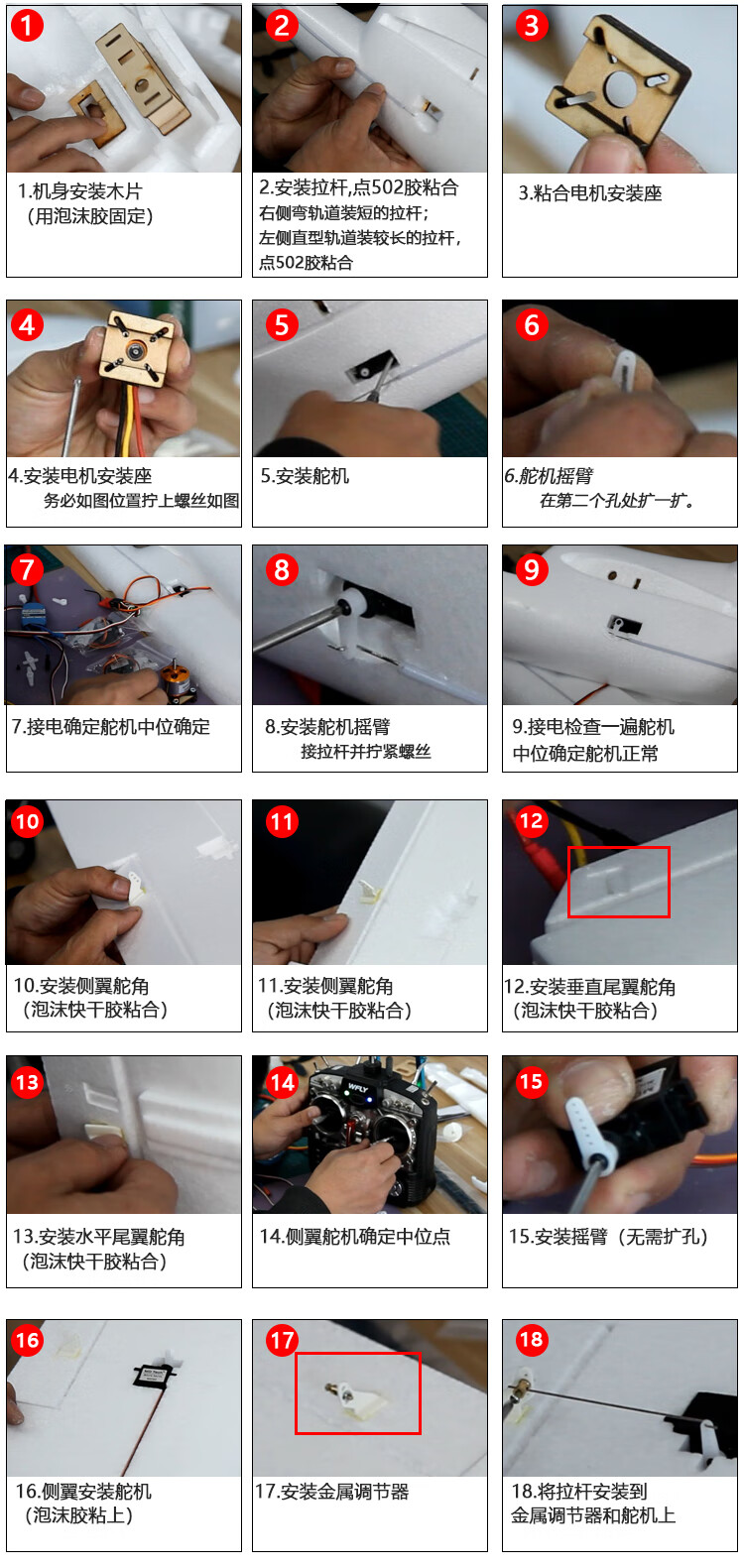 1
1.机身安装木片
（用泡沫胶固定）

2
2.安装拉杆,点502胶粘合
右侧弯轨道装短的拉杆；
左侧直型轨道装较长的拉杆，
点502胶粘合

3
3.粘合电机安装座

4
4.安装电机安装座
务必如图位置拧上螺丝如图

5
5.安装舵机

6
6.舵机摇臂
在第二个孔处扩一扩。

7
7.接电确定舵机中位确定

8
8.安装舵机摇臂
接拉杆并拧紧螺丝

9
9.接电检查一遍舵机
中位确定舵机正常

10
10.安装侧翼舵角
（泡沫快干胶粘合）

11
11.安装侧翼舵角
（泡沫快干胶粘合）

12
12.安装垂直尾翼舵角
（泡沫快干胶粘合）

13
13.安装水平尾翼舵角
（泡沫快干胶粘合）

14
WFLY
14.侧翼舵机确定中位点

15
15.安装摇臂（无需扩孔）

16
16.侧翼安装舵机
（泡沫胶粘上）

17
17.安装金属调节器

18
18.将拉杆安装到
金属调节器和舵机上