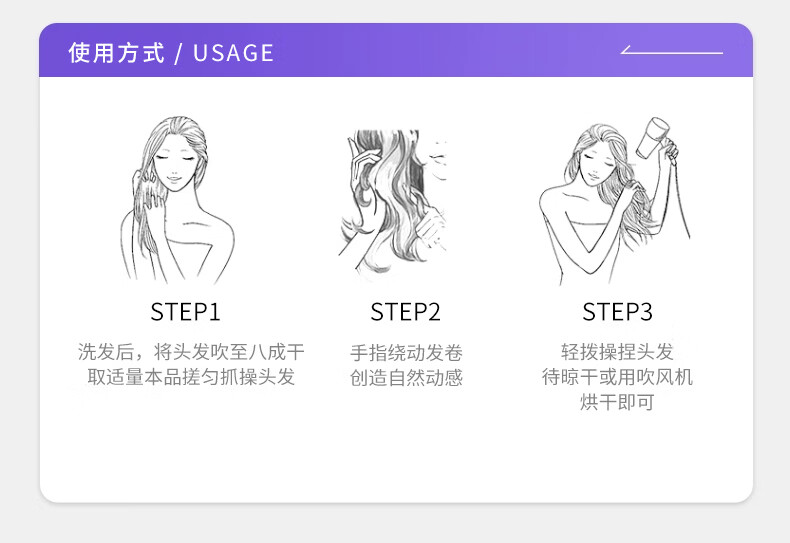 使用方式 / USAGE

STEP1

洗发后，将头发吹至八成干
取适量本品搓匀抓操头发

STEP2

手指绕动发卷
创造自然动感

STEP3

轻拨操捏头发
待晾干或用吹风机
烘干即可