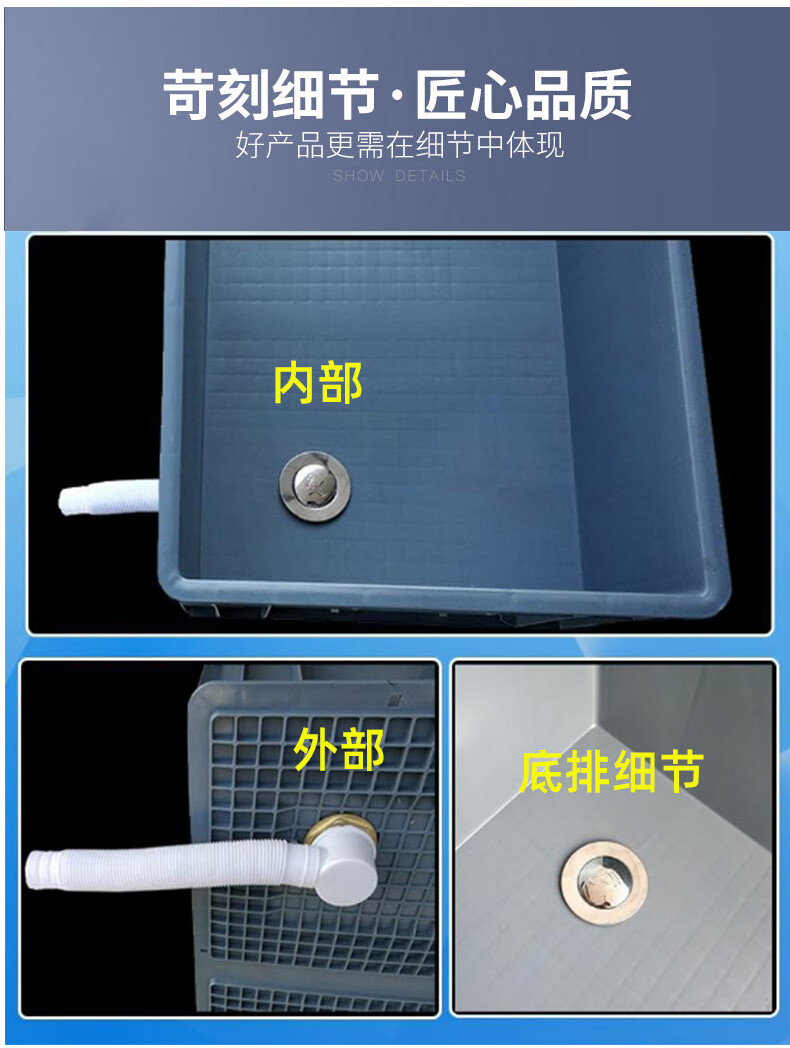 苛刻细节·匠心品质
好产品更需在细节中体现
SHOW DETAILS

内部

外部

底排细节