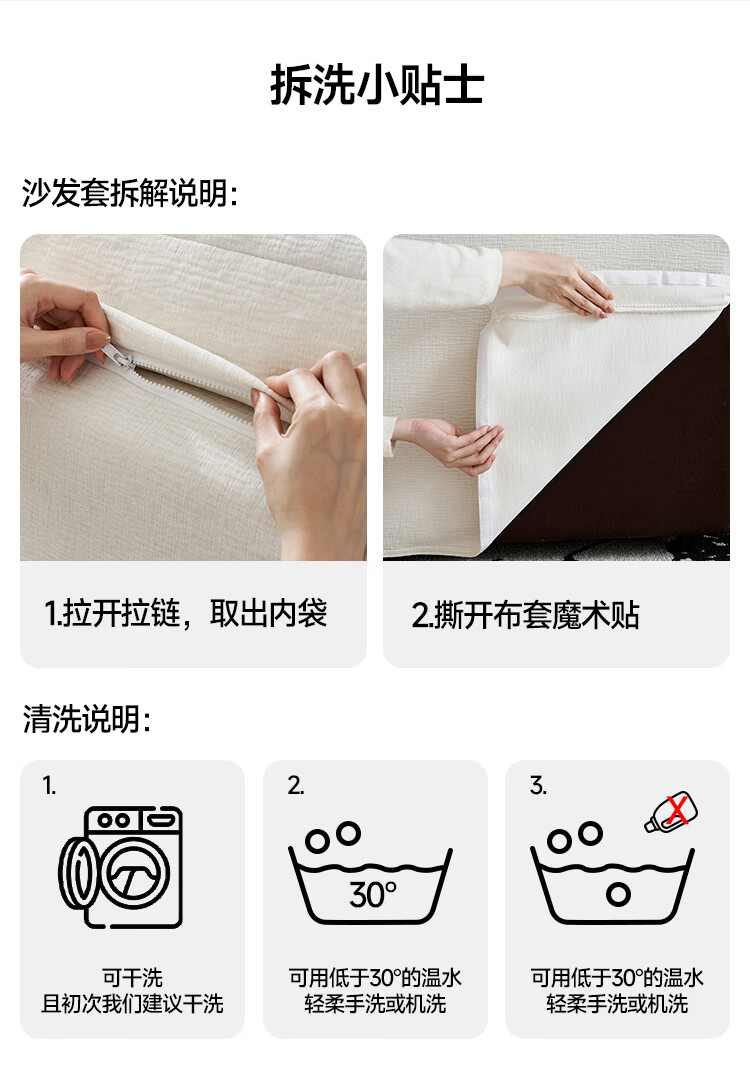 拆洗小贴士

沙发套拆解说明:

1.拉开拉链，取出内袋

2.撕开布套魔术贴

清洗说明:

1.

可干洗
且初次我们建议干洗

2.

30°

可用低于30°的温水
轻柔手洗或机洗

3.

可用低于30°的温水
轻柔手洗或机洗