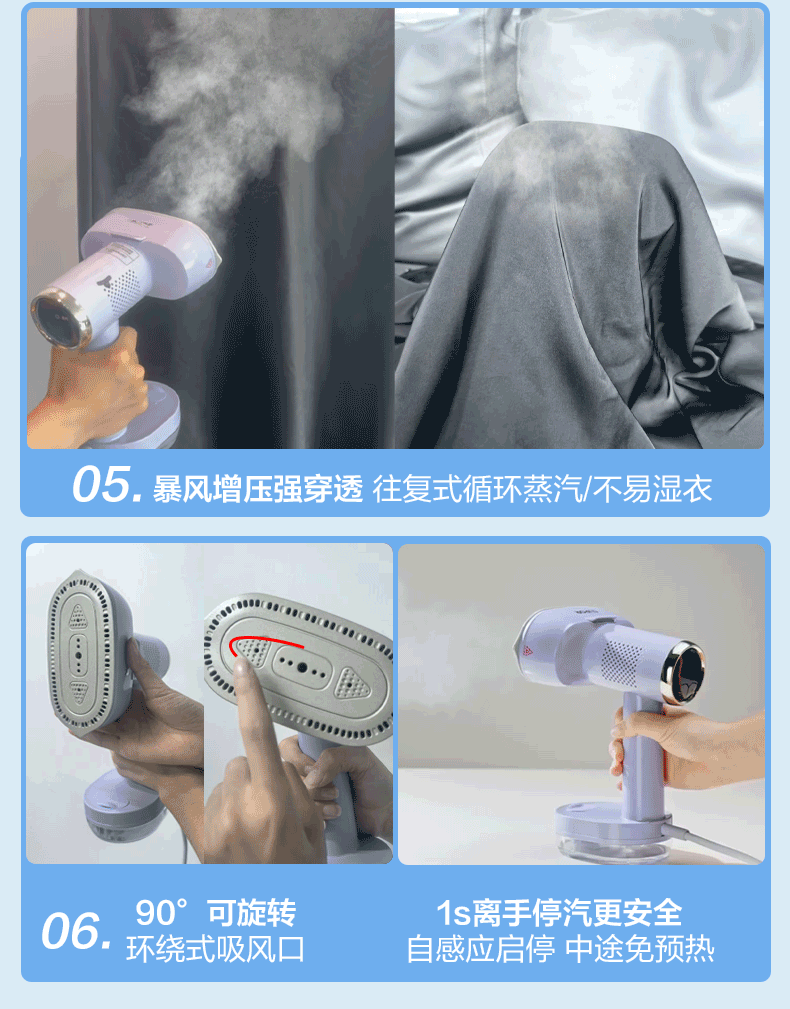 05. 暴风增压强穿透 往复式循环蒸汽/不易湿衣

06. 90°可旋转
环绕式吸风口

1s离手停汽更安全
自感应启停 中途免预热