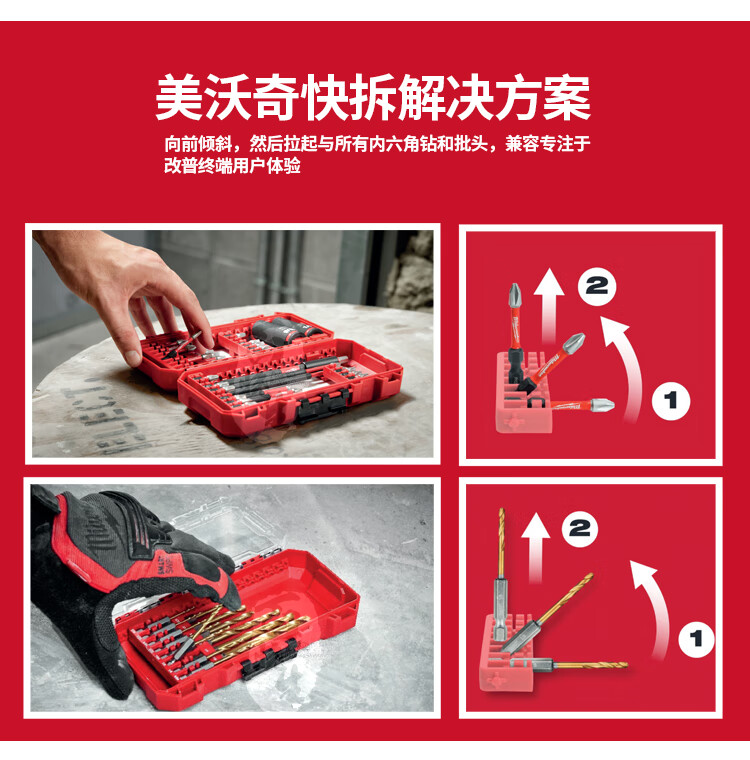 美沃奇快拆解决方案

向前倾斜，然后拉起与所有内六角钻和批头，兼容专注于改普终端用户体验

2

1

2

1