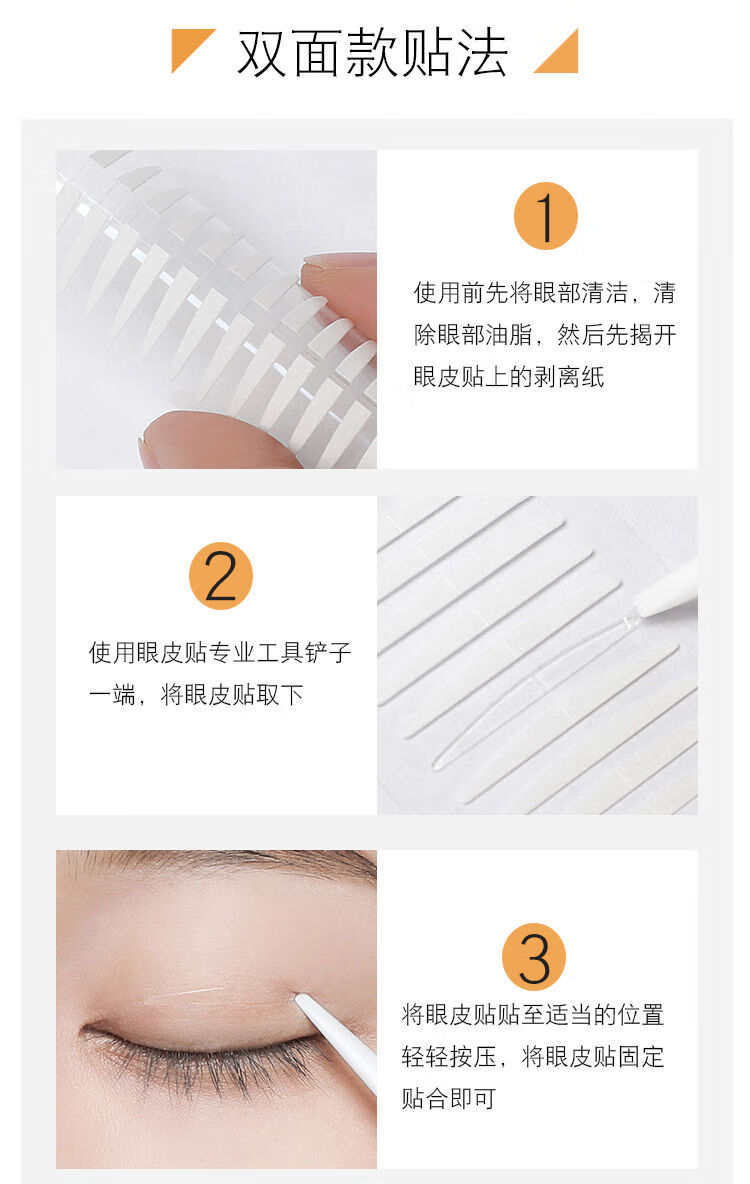 双面款贴法

1

使用前先将眼部清洁，清除眼部油脂，然后先揭开眼皮贴上的剥离纸

2

使用眼皮贴专业工具铲子一端，将眼皮贴取下

3

将眼皮贴贴至适当的位置轻轻按压，将眼皮贴固定贴合即可