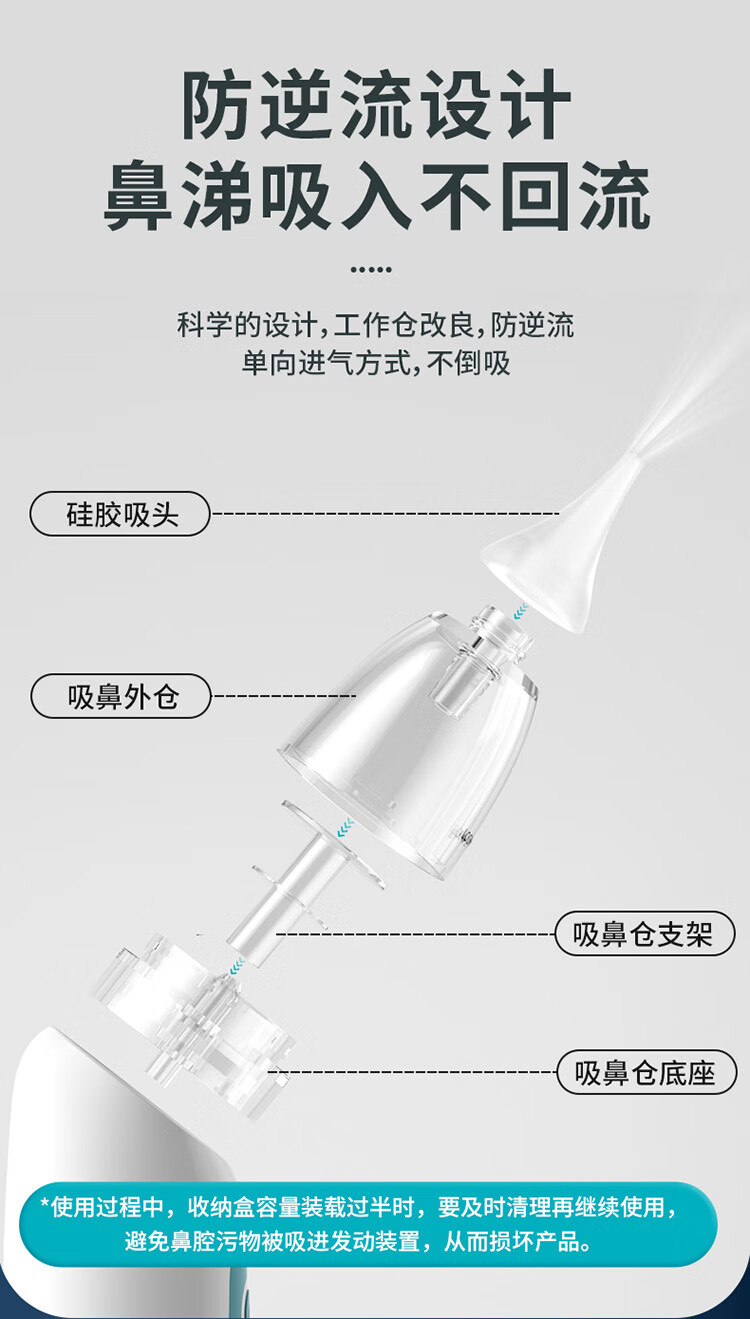 防逆流设计
鼻涕吸入不回流

.....

科学的设计，工作仓改良，防逆流
单向进气方式，不倒吸

硅胶吸头

吸鼻外仓

吸鼻仓支架

吸鼻仓底座

*使用过程中，收纳盒容量装载过半时，要及时清理再继续使用，避免鼻腔污物被吸进发动装置，从而损坏产品。