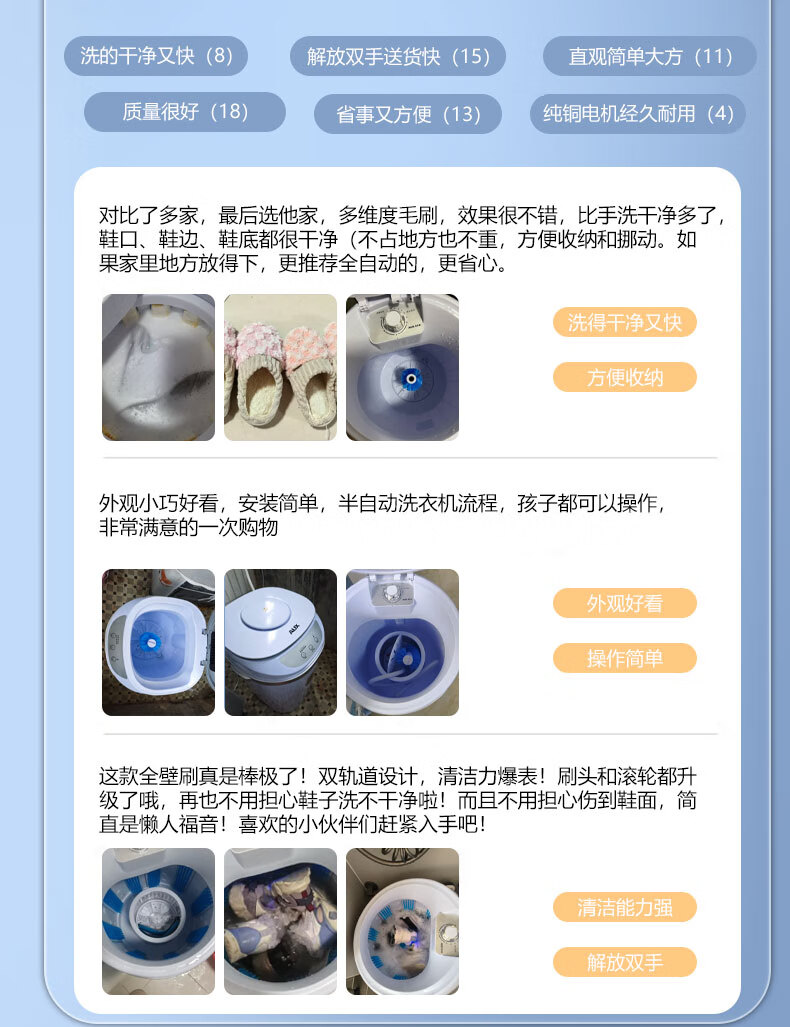 洗的干净又快（8） 解放双手送货快（15） 直观简单大方（11）
质量很好（18） 省事又方便（13） 纯铜电机经久耐用（4）

对比了多家，最后选他家，多维度毛刷，效果很不错，比手洗干净多了，鞋口、鞋边、鞋底都很干净（不占地方也不重，方便收纳和挪动。如果家里地方放得下，更推荐全自动的，更省心。

洗得干净又快
方便收纳

外观小巧好看，安装简单，半自动洗衣机流程，孩子都可以操作，非常满意的一次购物

外观好看
操作简单

这款全壁刷真是棒极了！双轨道设计，清洁力爆表！刷头和滚轮都升级了哦，再也不用担心鞋子洗不干净啦！而且不用担心伤到鞋面，简直是懒人福音！喜欢的小伙伴们赶紧入手吧！

清洁能力强
解放双手