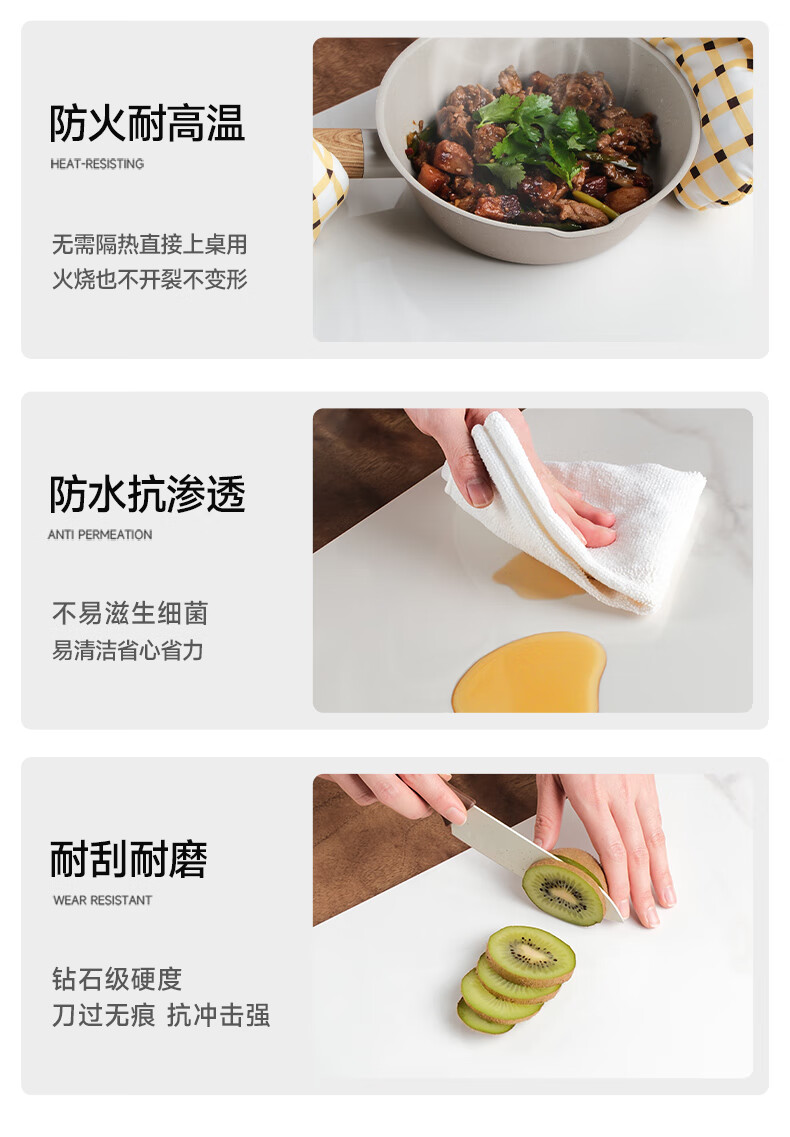 防火耐高温
HEAT-RESISTING

无需隔热直接上桌用
火烧也不开裂不变形

防水抗渗透
ANTI PERMEATION

不易滋生细菌
易清洁省心省力

耐刮耐磨
WEAR RESISTANT

钻石级硬度
刀过无痕 抗冲击强