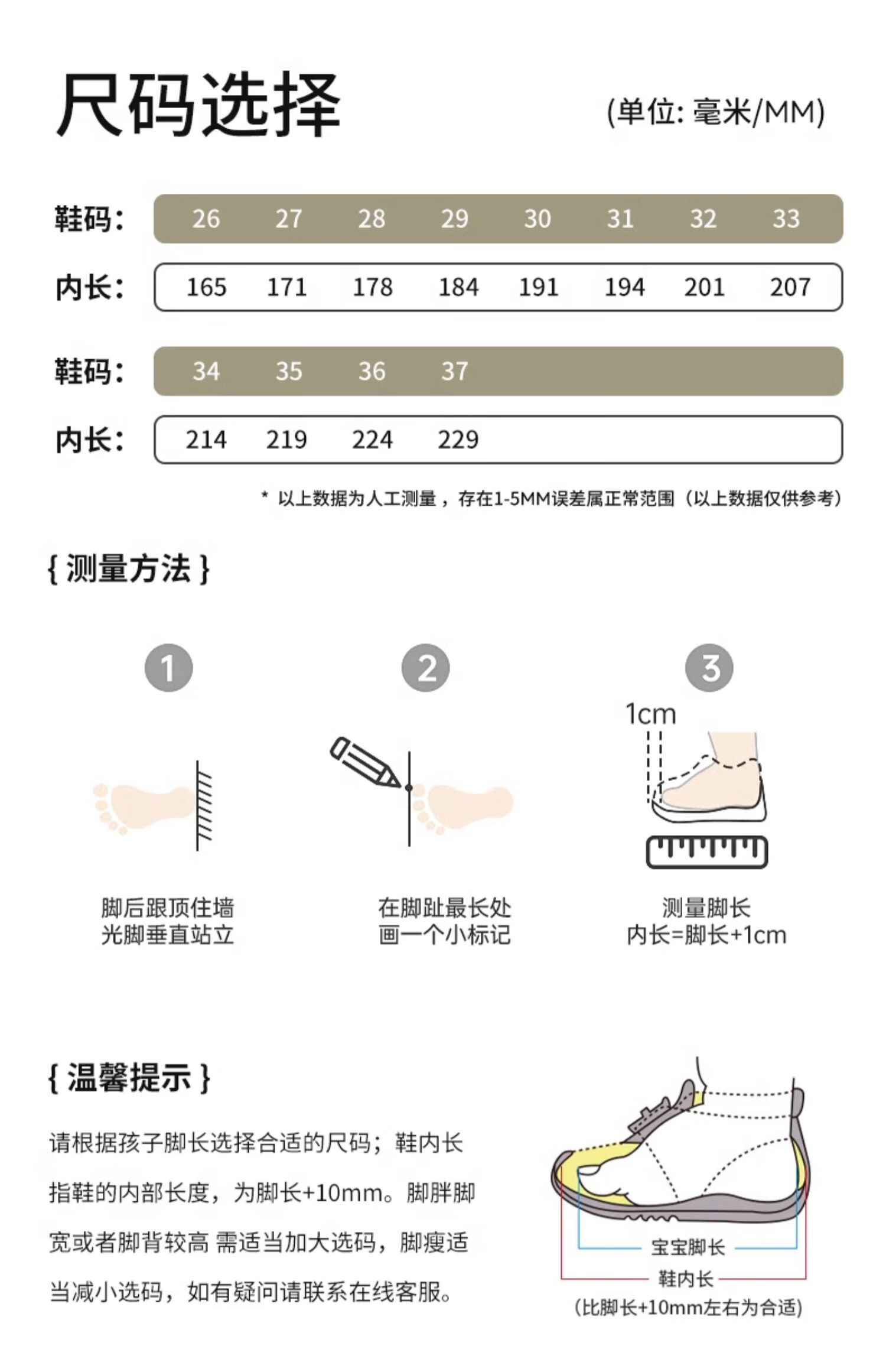 尺码选择

(单位: 毫米/MM)

| 鞋码: | 26 | 27 | 28 | 29 | 30 | 31 | 32 | 33 |
|---|---|---|---|---|---|---|---|---|
| 内长: | 165 | 171 | 178 | 184 | 191 | 194 | 201 | 207 |

| 鞋码: | 34 | 35 | 36 | 37 |
|---|---|---|---|---|
| 内长: | 214 | 219 | 224 | 229 |

* 以上数据为人工测量，存在1-5MM误差属正常范围（以上数据仅供参考）

{ 测量方法 }

1
脚后跟顶住墙
光脚垂直站立

2
在脚趾最长处
画一个小标记

3
1cm
测量脚长
内长=脚长+1cm

{ 温馨提示 }

请根据孩子脚长选择合适的尺码；鞋内长指鞋的内部长度，为脚长+10mm。脚胖脚宽或者脚背较高 需适当加大选码，脚瘦适当减小选码，如有疑问请联系在线客服。

宝宝脚长
鞋内长
(比脚长+10mm左右为合适)