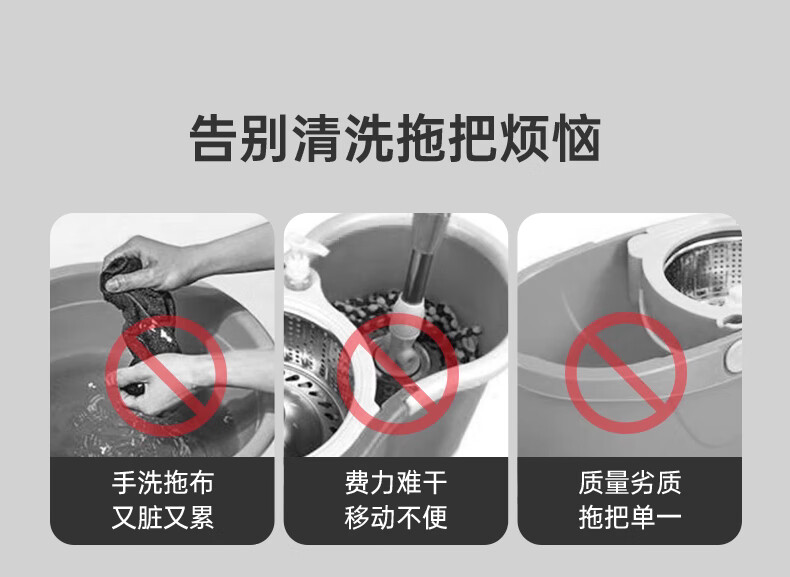 告别清洗拖把烦恼

手洗拖布
又脏又累

费力难干
移动不便

质量劣质
拖把单一