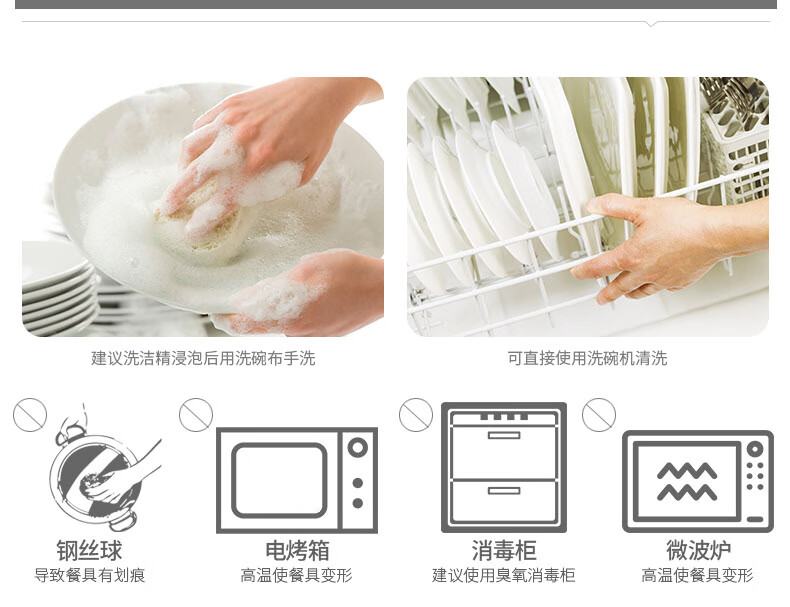 建议洗洁精浸泡后用洗碗布手洗

可直接使用洗碗机清洗

钢丝球
导致餐具有划痕

电烤箱
高温使餐具变形

消毒柜
建议使用臭氧消毒柜

微波炉
高温使餐具变形