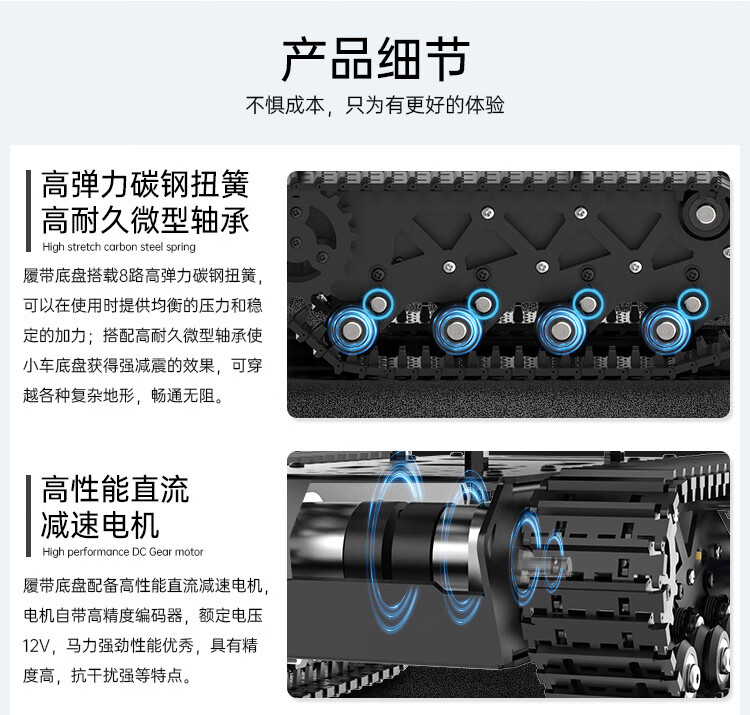 产品细节

不惧成本，只为有更好的体验

高弹力碳钢扭簧
高耐久微型轴承

High stretch carbon steel spring

履带底盘搭载8路高弹力碳钢扭簧，可以在使用时提供均衡的压力和稳定的加力；搭配高耐久微型轴承使小车底盘获得强减震的效果，可穿越各种复杂地形，畅通无阻。

高性能直流
减速电机

High performance DC Gear motor

履带底盘配备高性能直流减速电机，电机自带高精度编码器，额定电压12V，马力强劲性能优秀，具有精度高，抗干扰强等特点。