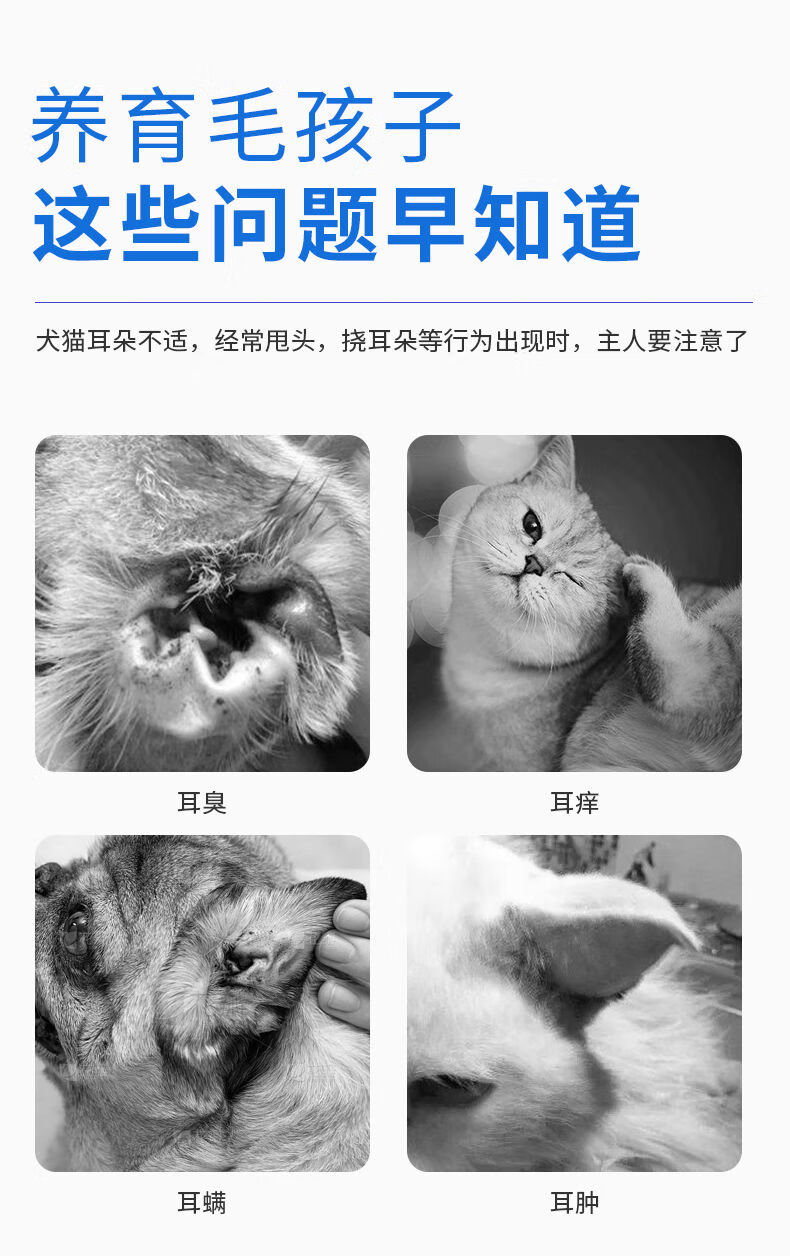 养育毛孩子
这些问题早知道

犬猫耳朵不适，经常甩头，挠耳朵等行为出现时，主人要注意了

耳臭

耳痒

耳螨

耳肿