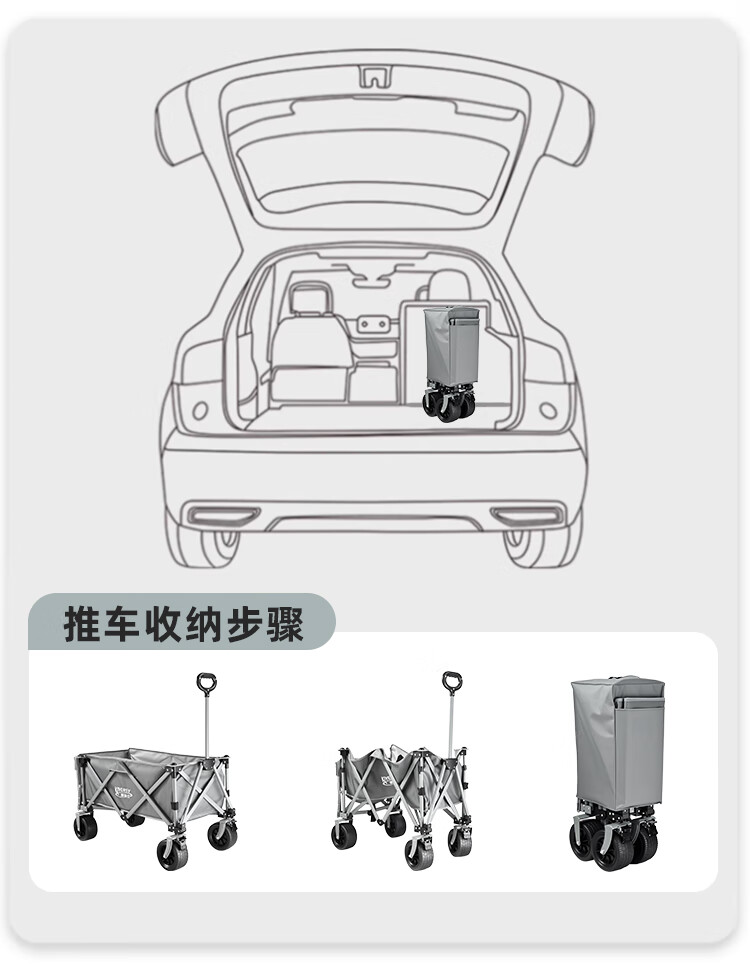 推车收纳步骤