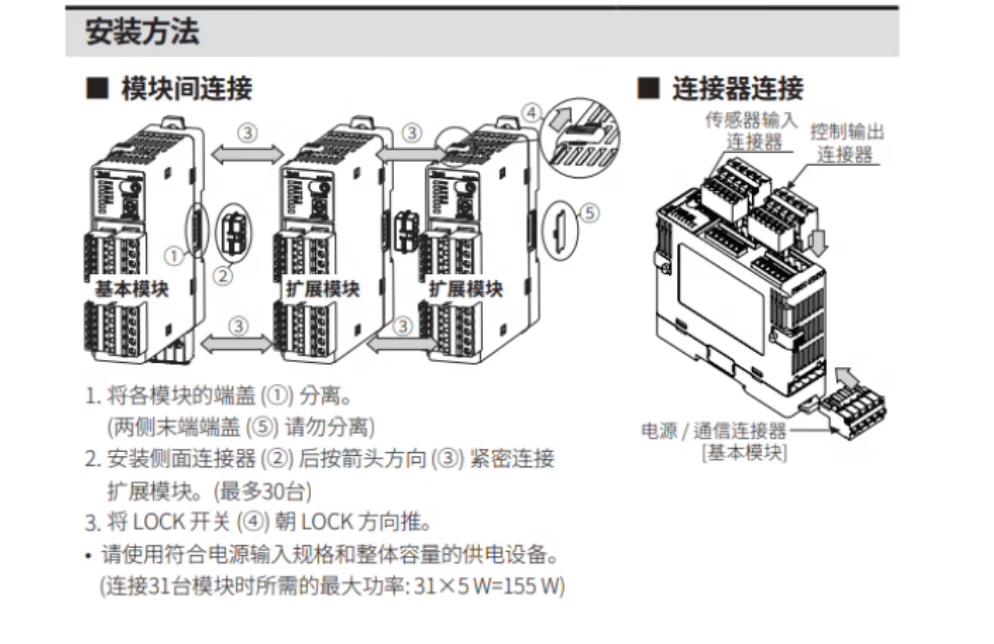 安装方法

■ 模块间连接

③ ③ ④
① ② ⑤
基本模块 扩展模块 扩展模块
③ ③

1. 将各模块的端盖 (①) 分离。
(两侧末端端盖 (⑤) 请勿分离)
2. 安装侧面连接器 (②) 后按箭头方向 (③) 紧密连接扩展模块。(最多30台)
3. 将 LOCK 开关 (④) 朝 LOCK 方向推。
• 请使用符合电源输入规格和整体容量的供电设备。
(连接31台模块时所需的最大功率: 31×5 W=155 W)

■ 连接器连接

传感器输入连接器
控制输出连接器
电源 / 通信连接器
[基本模块]