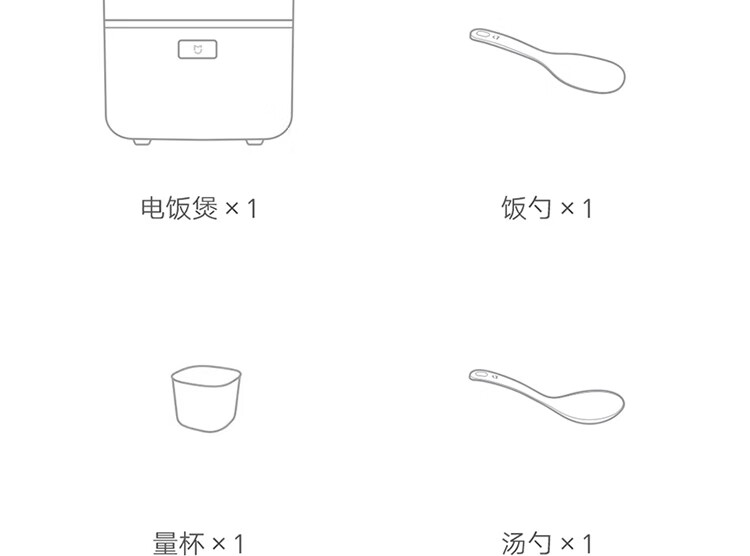 电饭煲 × 1

饭勺 × 1

量杯 × 1

汤勺 × 1