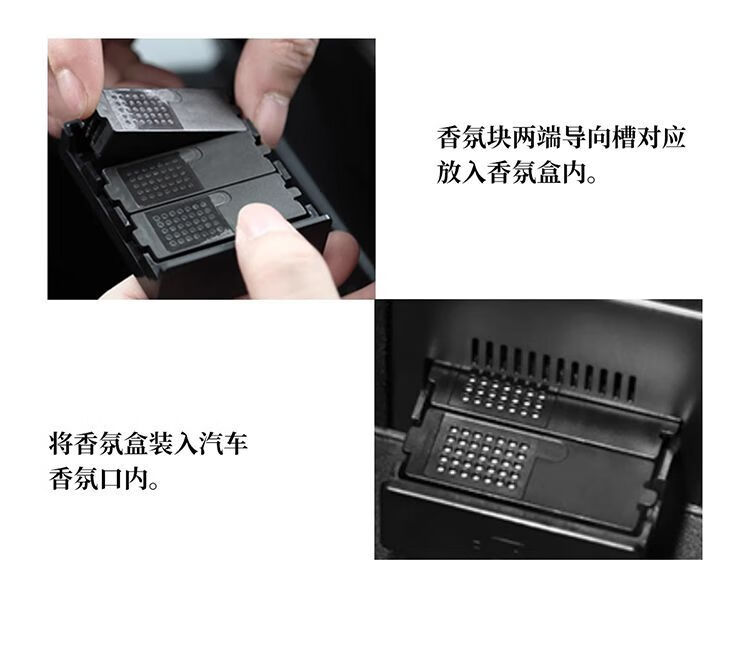 香氛块两端导向槽对应放入香氛盒内。

将香氛盒装入汽车香氛口内。