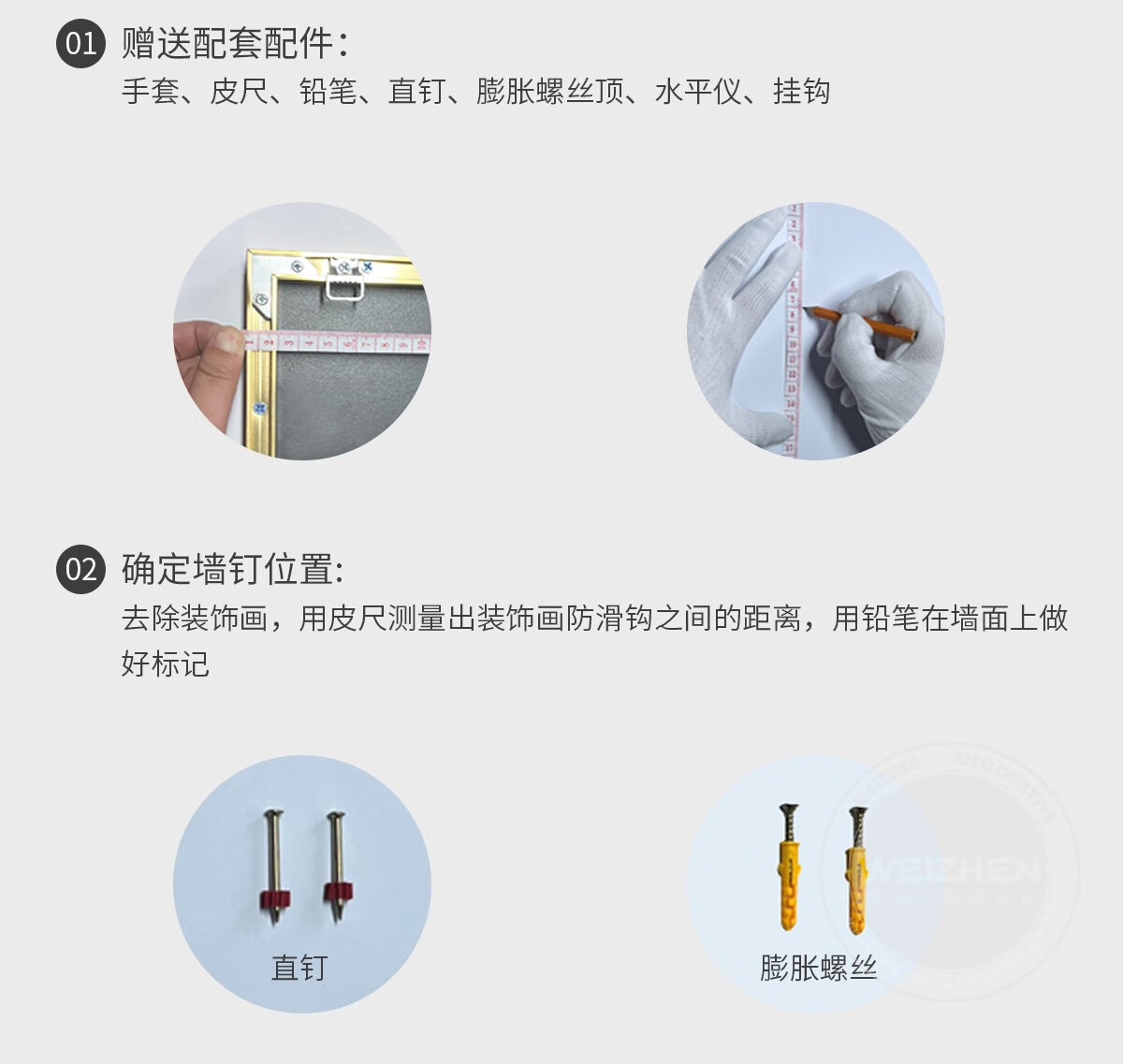 01 赠送配套配件：
手套、皮尺、铅笔、直钉、膨胀螺丝顶、水平仪、挂钩

02 确定墙钉位置:
去除装饰画，用皮尺测量出装饰画防滑钩之间的距离，用铅笔在墙面上做好标记

直钉

膨胀螺丝

WEIZHEN