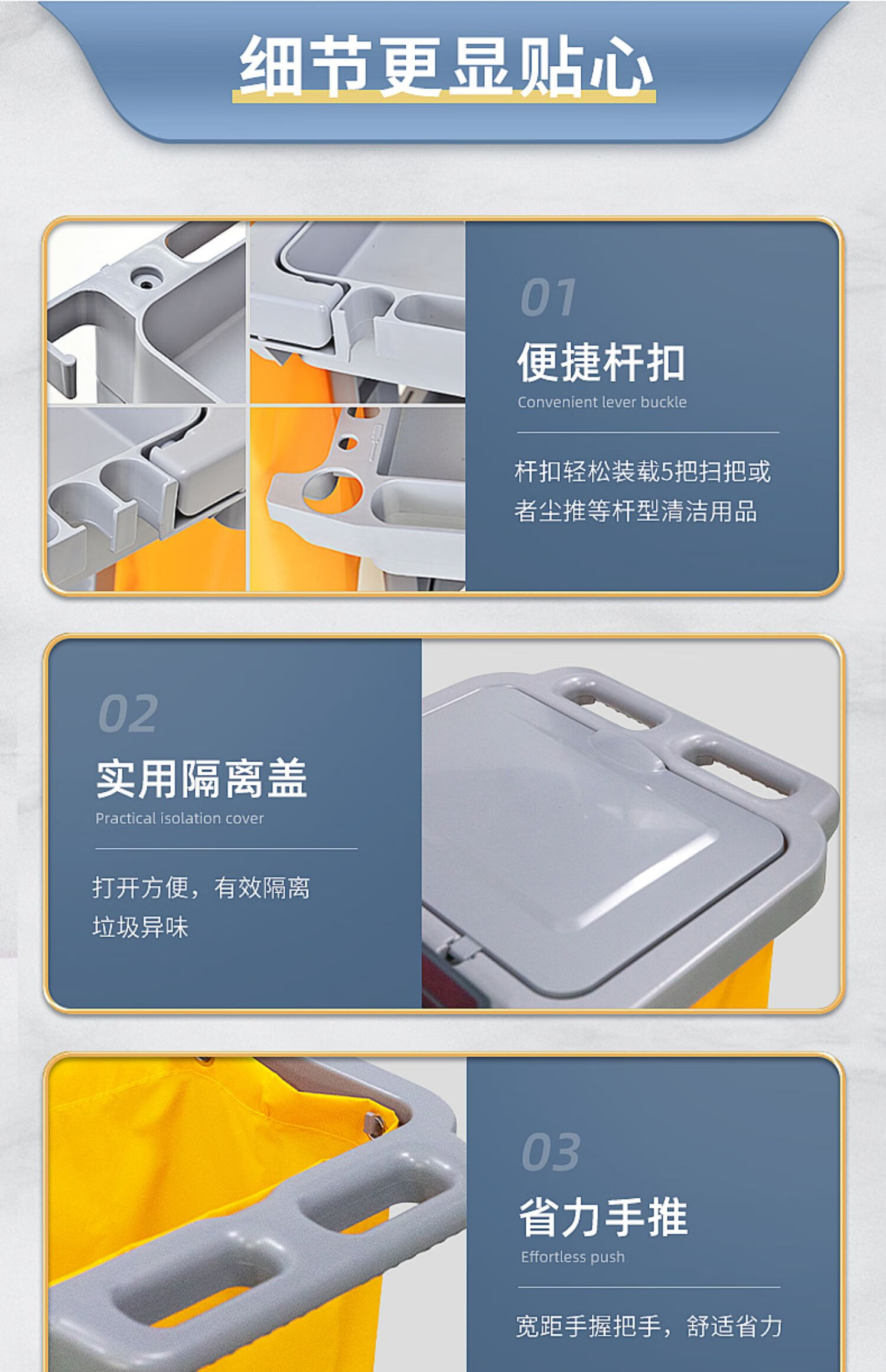 细节更显贴心

01
便捷杆扣
Convenient lever buckle

杆扣轻松装载5把扫把或者尘推等杆型清洁用品

02
实用隔离盖
Practical isolation cover

打开方便，有效隔离垃圾异味

03
省力手推
Effortless push

宽距手握把手，舒适省力