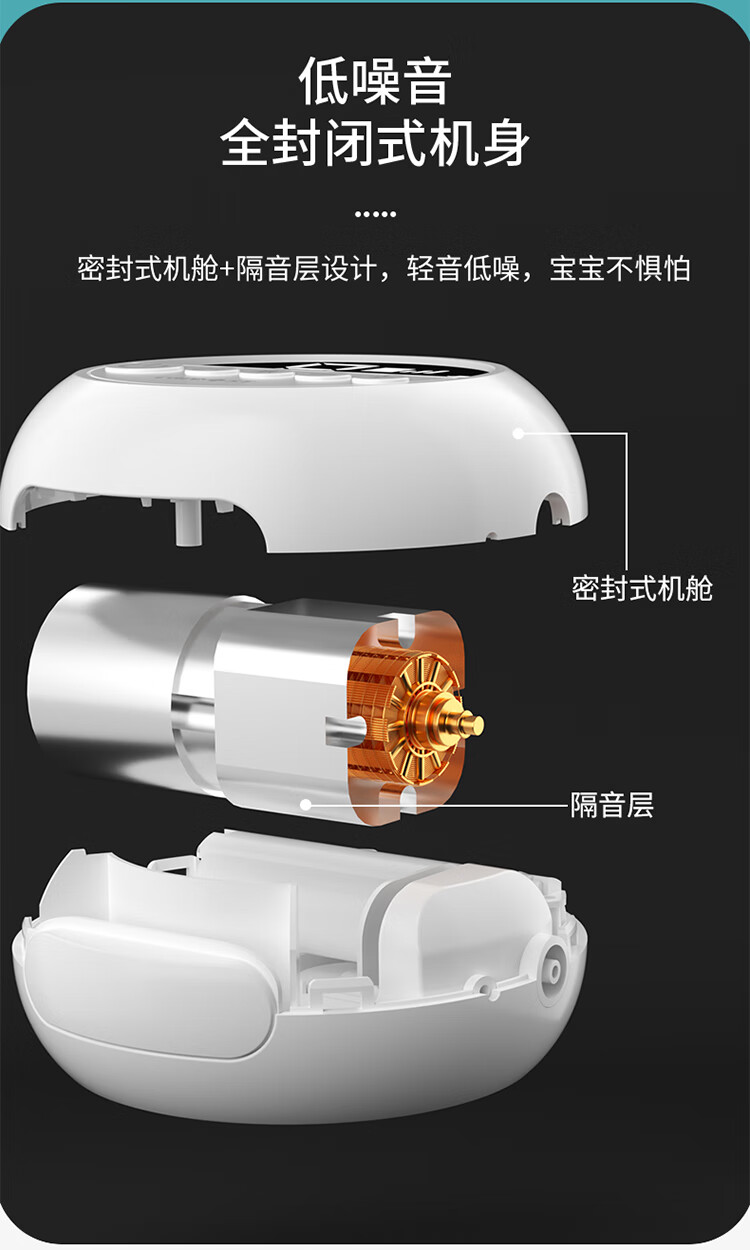 低噪音
全封闭式机身

.....

密封式机舱+隔音层设计，轻音低噪，宝宝不惧怕

密封式机舱

隔音层