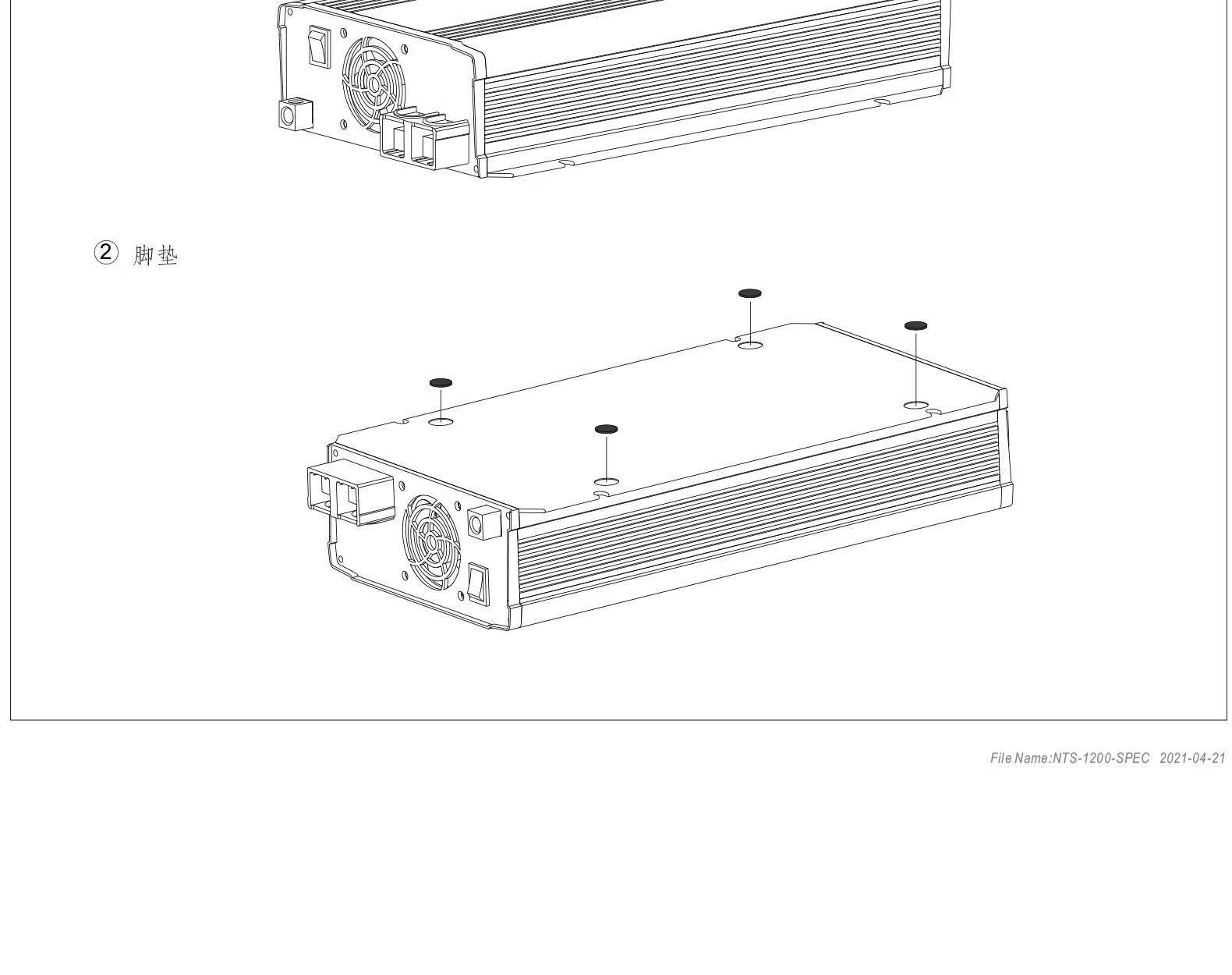 ② 脚垫

File Name:NTS-1200-SPEC 2021-04-21