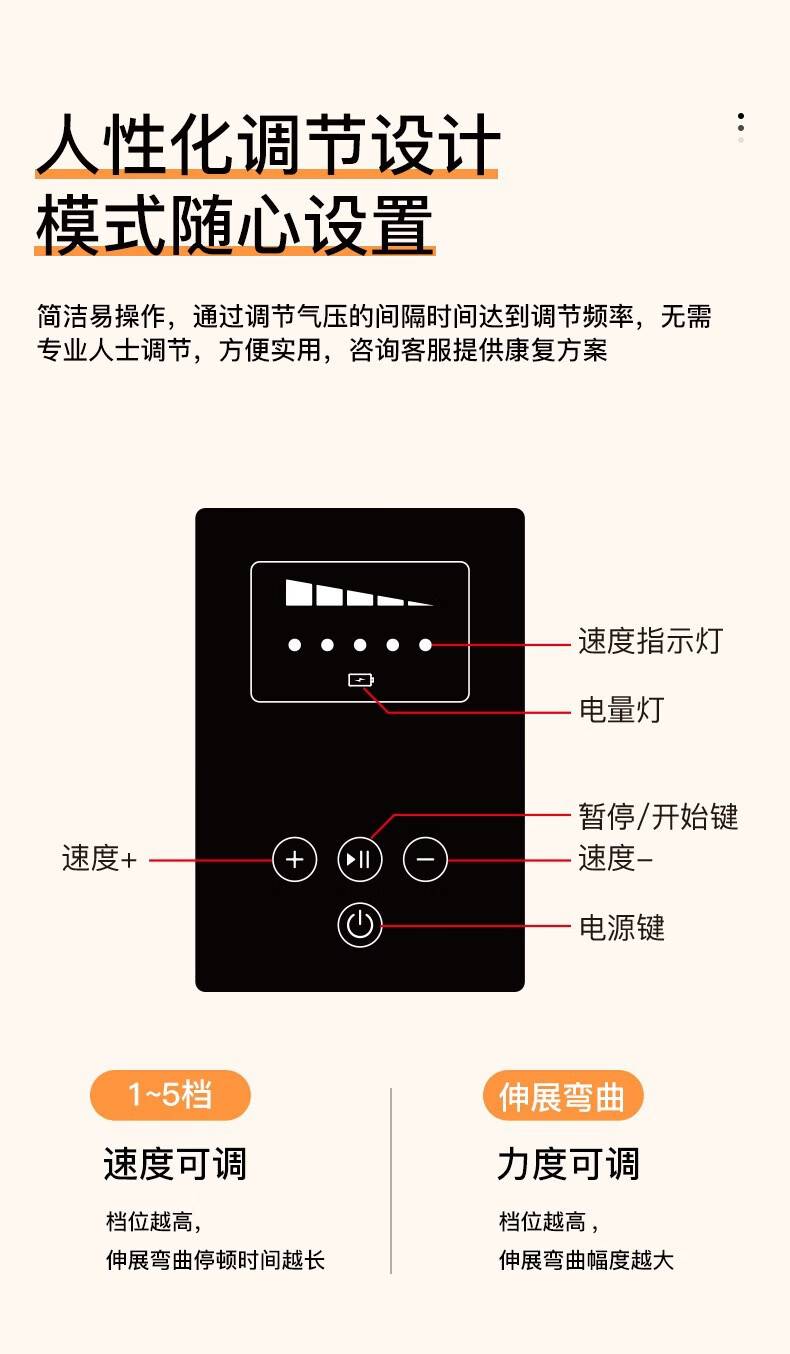 人性化调节设计
模式随心设置

简洁易操作，通过调节气压的间隔时间达到调节频率，无需专业人士调节，方便实用，咨询客服提供康复方案

速度指示灯

电量灯

暂停/开始键

速度+

速度-

电源键

1~5档

速度可调

档位越高，
伸展弯曲停顿时间越长

伸展弯曲

力度可调

档位越高，
伸展弯曲幅度越大