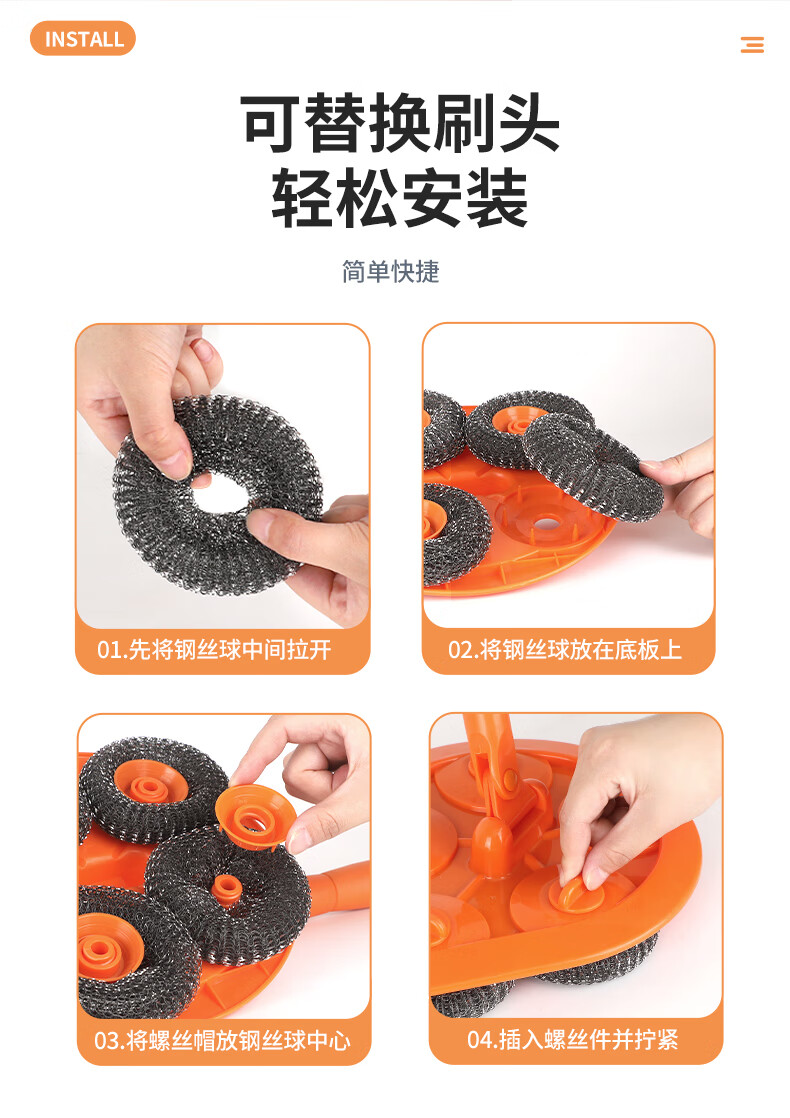 INSTALL

可替换刷头
轻松安装

简单快捷

01.先将钢丝球中间拉开

02.将钢丝球放在底板上

03.将螺丝帽放钢丝球中心

04.插入螺丝件并拧紧