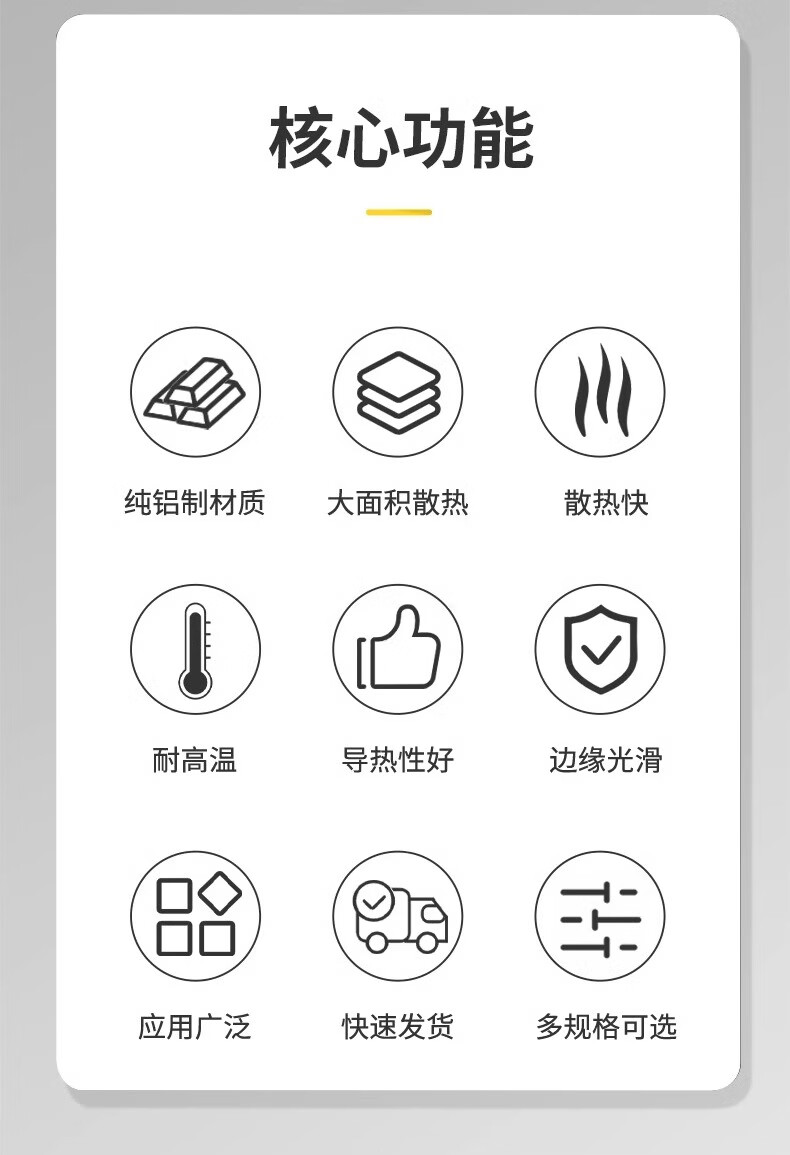 核心功能

纯铝制材质

大面积散热

散热快

耐高温

导热性好

边缘光滑

应用广泛

快速发货

多规格可选