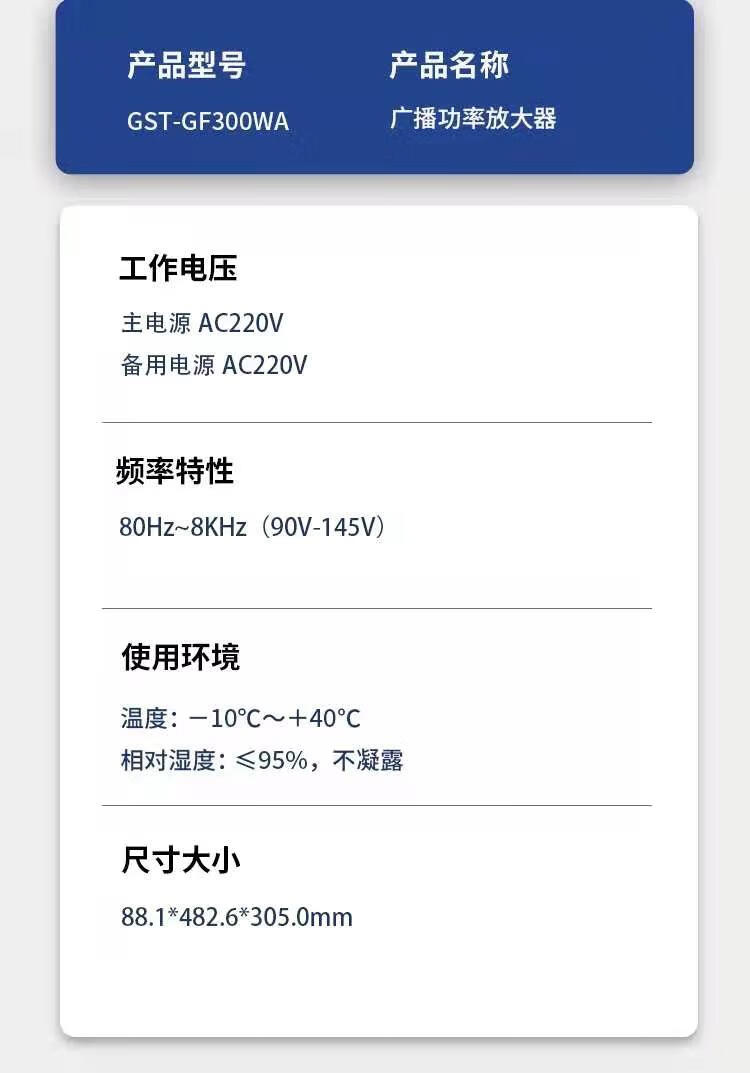 产品型号
GST-GF300WA

产品名称
广播功率放大器

工作电压
主电源 AC220V
备用电源 AC220V

频率特性
80Hz~8KHz（90V-145V）

使用环境
温度：－10℃～＋40℃
相对湿度：≤95%，不凝露

尺寸大小
88.1*482.6*305.0mm