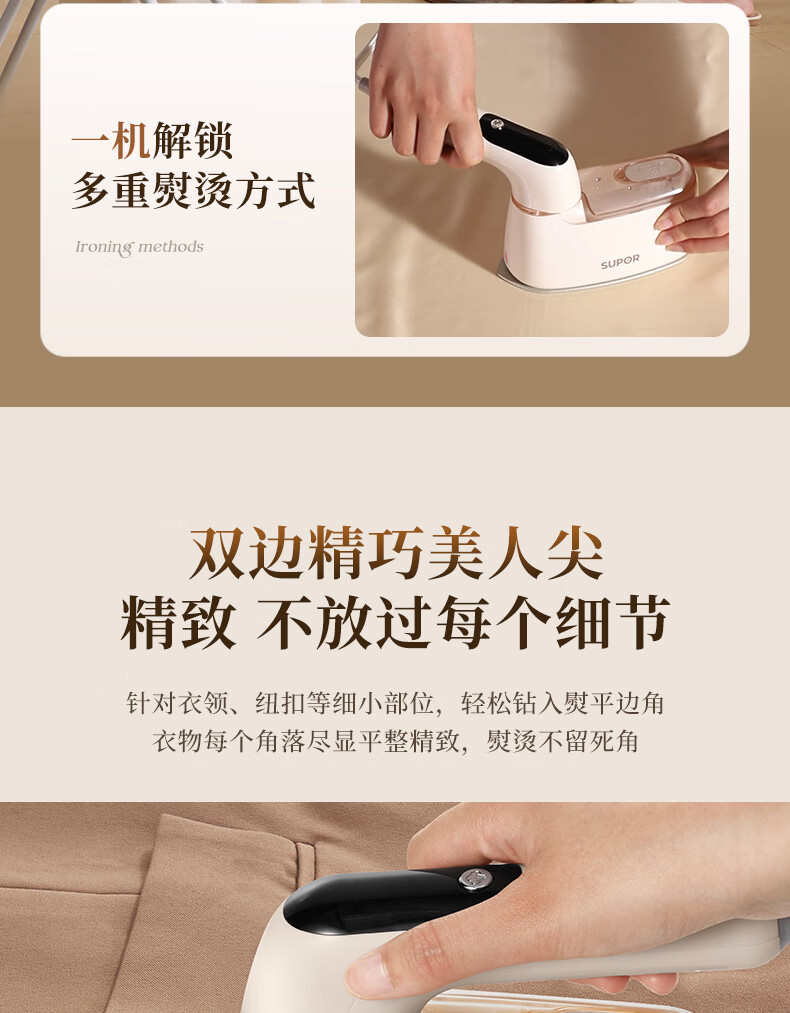 一机解锁
多重熨烫方式

Ironing methods

SUPOR

双边精巧美人尖
精致 不放过每个细节

针对衣领、纽扣等细小部位，轻松钻入熨平边角
衣物每个角落尽显平整精致，熨烫不留死角