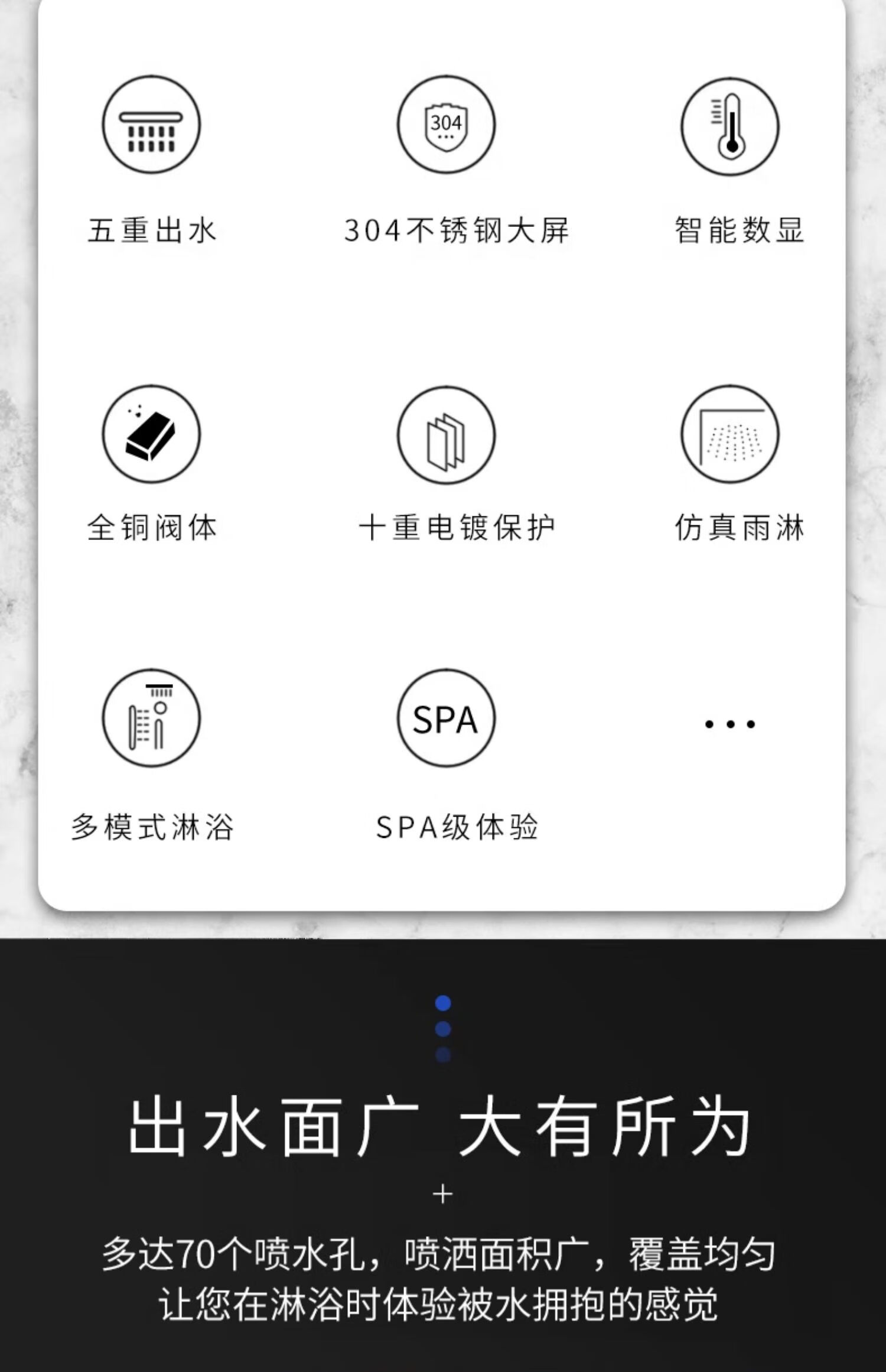 304

五重出水

304不锈钢大屏

智能数显

全铜阀体

十重电镀保护

仿真雨淋

SPA

...

多模式淋浴

SPA级体验

出水面广 大有所为

+

多达70个喷水孔，喷洒面积广，覆盖均匀
让您在淋浴时体验被水拥抱的感觉