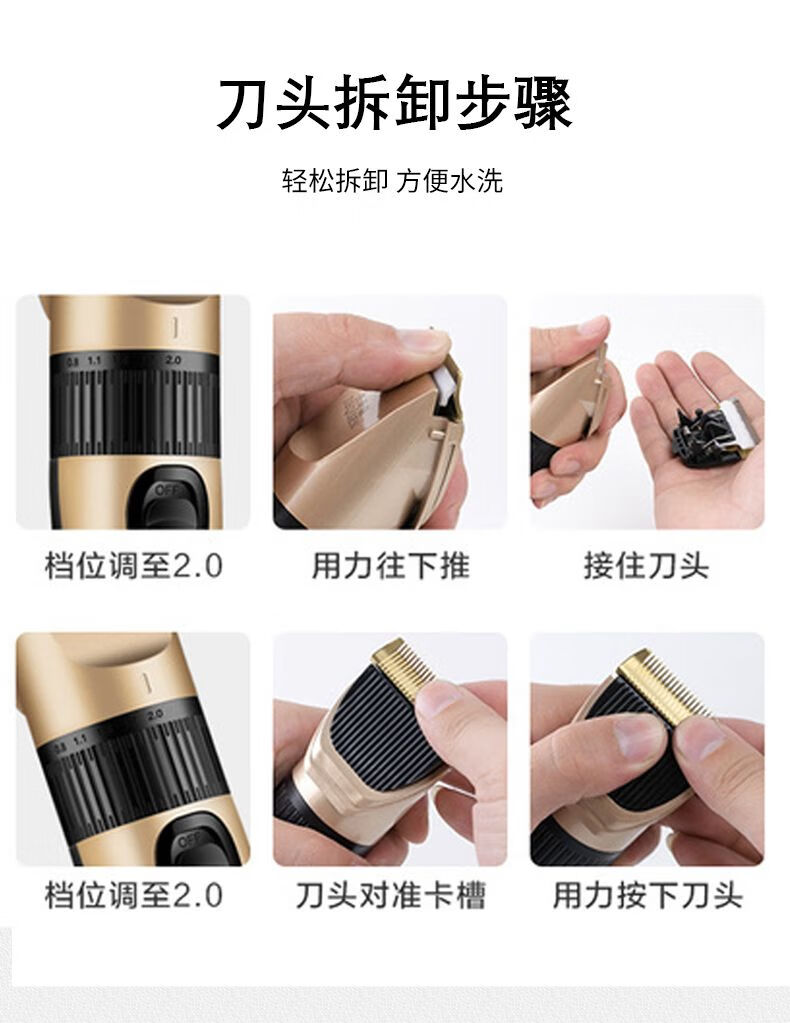 刀头拆卸步骤

轻松拆卸 方便水洗

0.8 1.1 2.0

OFF

档位调至2.0

用力往下推

接住刀头

0.8 1.1 2.0

OFF

档位调至2.0

刀头对准卡槽

用力按下刀头