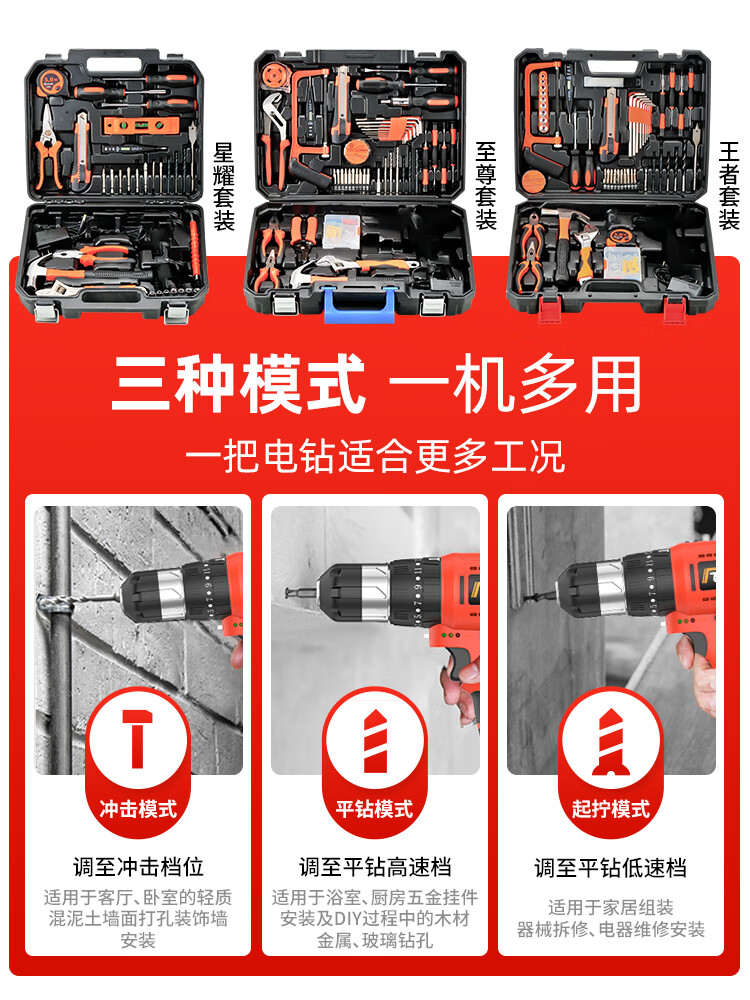 星耀套装

至尊套装

王者套装

三种模式 一机多用

一把电钻适合更多工况

冲击模式

调至冲击档位

适用于客厅、卧室的轻质混泥土墙面打孔装饰墙安装

平钻模式

调至平钻高速档

适用于浴室、厨房五金挂件安装及DIY过程中的木材金属、玻璃钻孔

起拧模式

调至平钻低速档

适用于家居组装器械拆修、电器维修安装