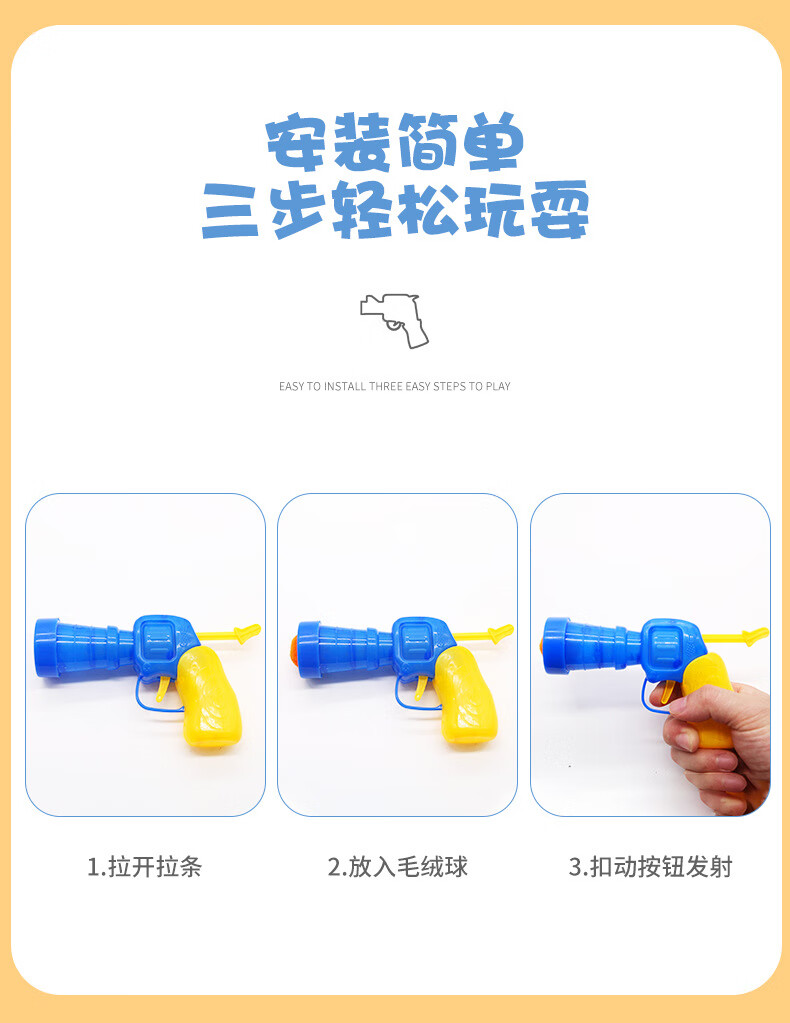 安装简单
三步轻松玩耍

EASY TO INSTALL THREE EASY STEPS TO PLAY

1.拉开拉条

2.放入毛绒球

3.扣动按钮发射