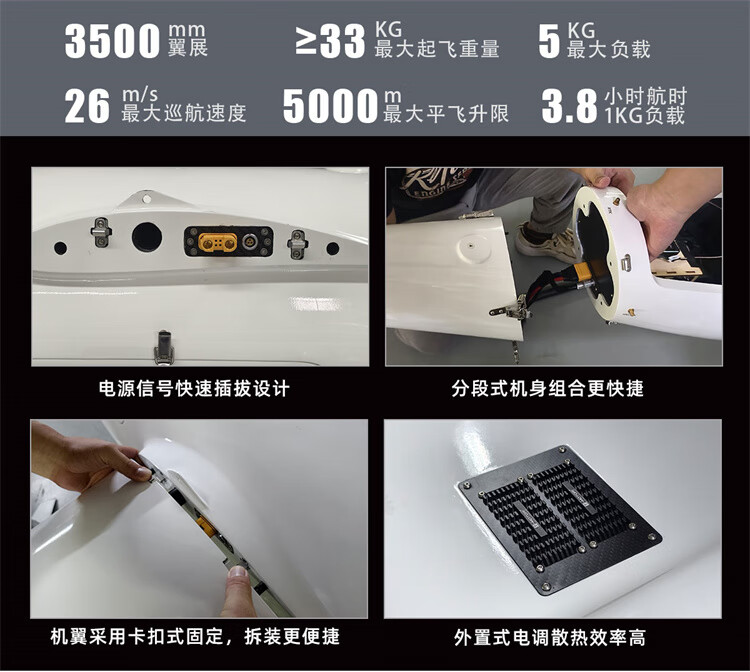 3500 mm 翼展

≥33 KG 最大起飞重量

5 KG 最大负载

26 m/s 最大巡航速度

5000 m 最大平飞升限

3.8 小时航时 1KG负载

电源信号快速插拔设计

分段式机身组合更快捷

机翼采用卡扣式固定，拆装更便捷

外置式电调散热效率高