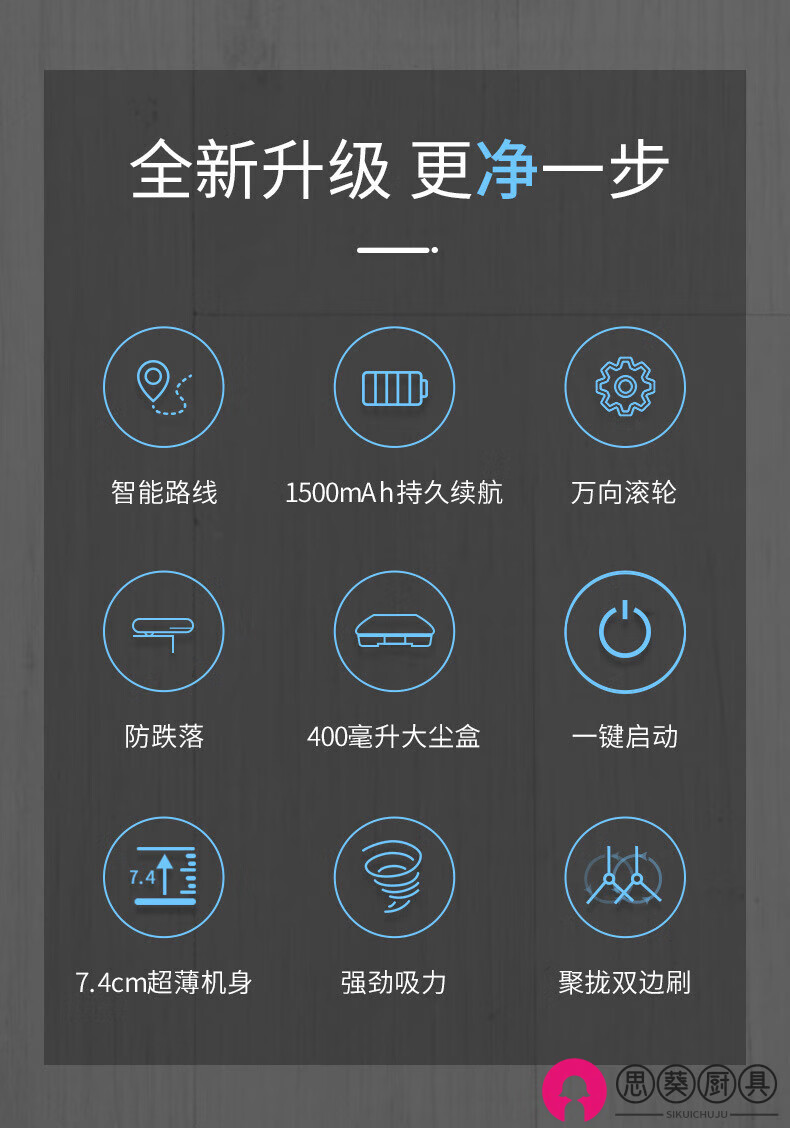 全新升级 更净一步

智能路线

1500mAh持久续航

万向滚轮

防跌落

400毫升大尘盒

一键启动

7.4

7.4cm超薄机身

强劲吸力

聚拢双边刷

思葵厨具
SIKUICHUJU