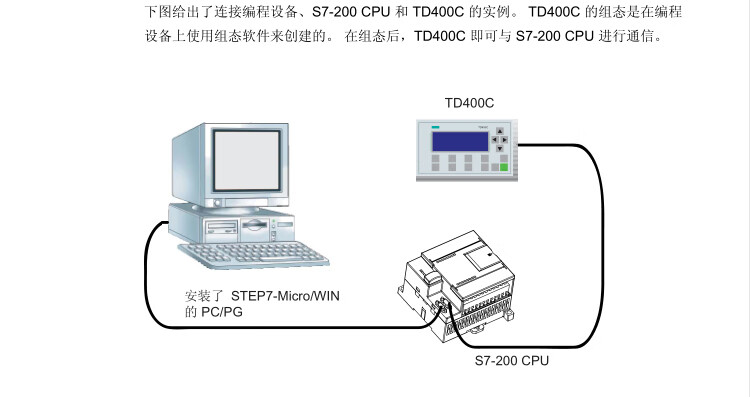 下图给出了连接编程设备、S7-200 CPU 和 TD400C 的实例。 TD400C 的组态是在编程设备上使用组态软件来创建的。 在组态后，TD400C 即可与 S7-200 CPU 进行通信。

TD400C

安装了 STEP7-Micro/WIN 的 PC/PG

S7-200 CPU