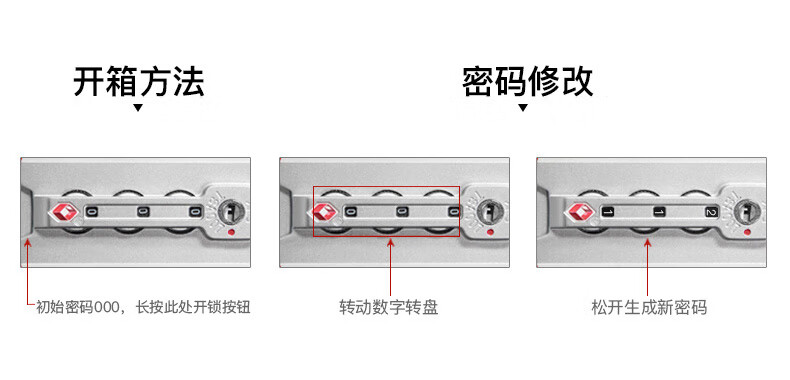 开箱方法

密码修改

0 0 0

0 0 0

1 1 2

初始密码000，长按此处开锁按钮

转动数字转盘

松开生成新密码