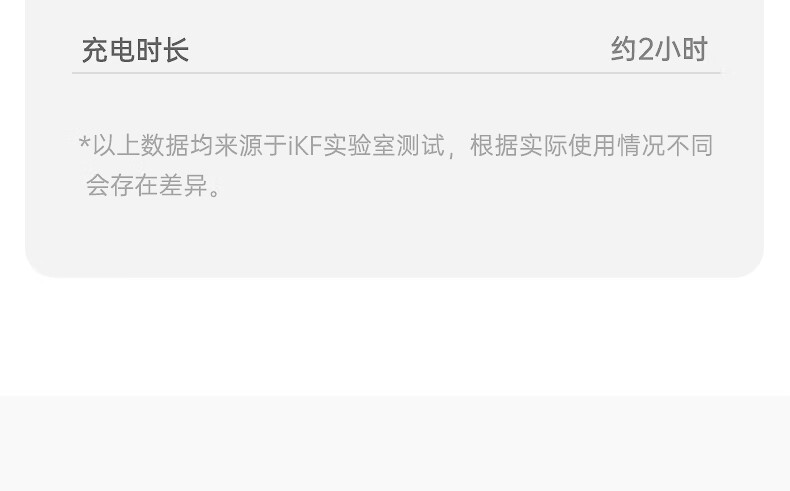 充电时长 约2小时

*以上数据均来源于iKF实验室测试，根据实际使用情况不同会存在差异。